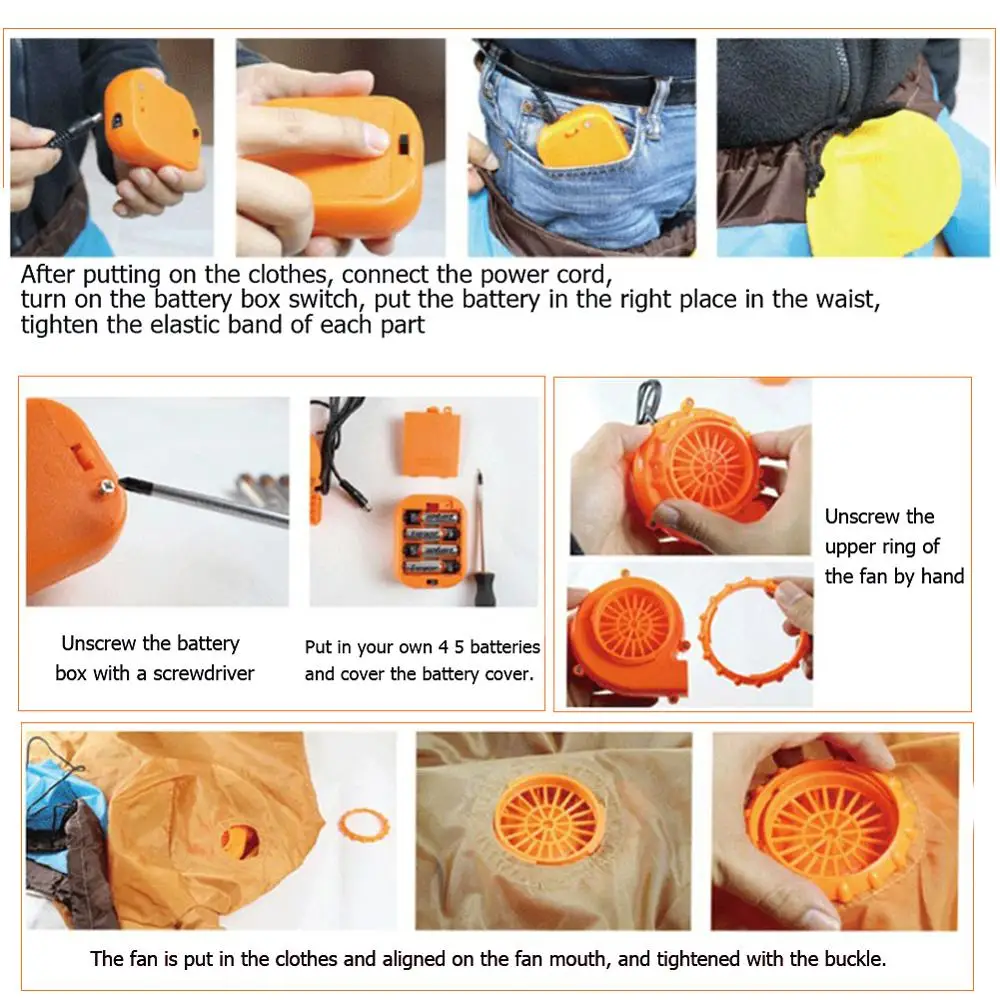 After putting on the clothes, connect the power cord, turn on the battery box switch, put the battery in the right place in the waist, tighten the elastic band of each part

Unscrew the battery box with a screwdriver

Put in your own 4 5 batteries and cover the battery cover.

Unscrew the upper ring of the fan by hand

The fan is put in the clothes and aligned on the fan mouth, and tightened with the buckle.