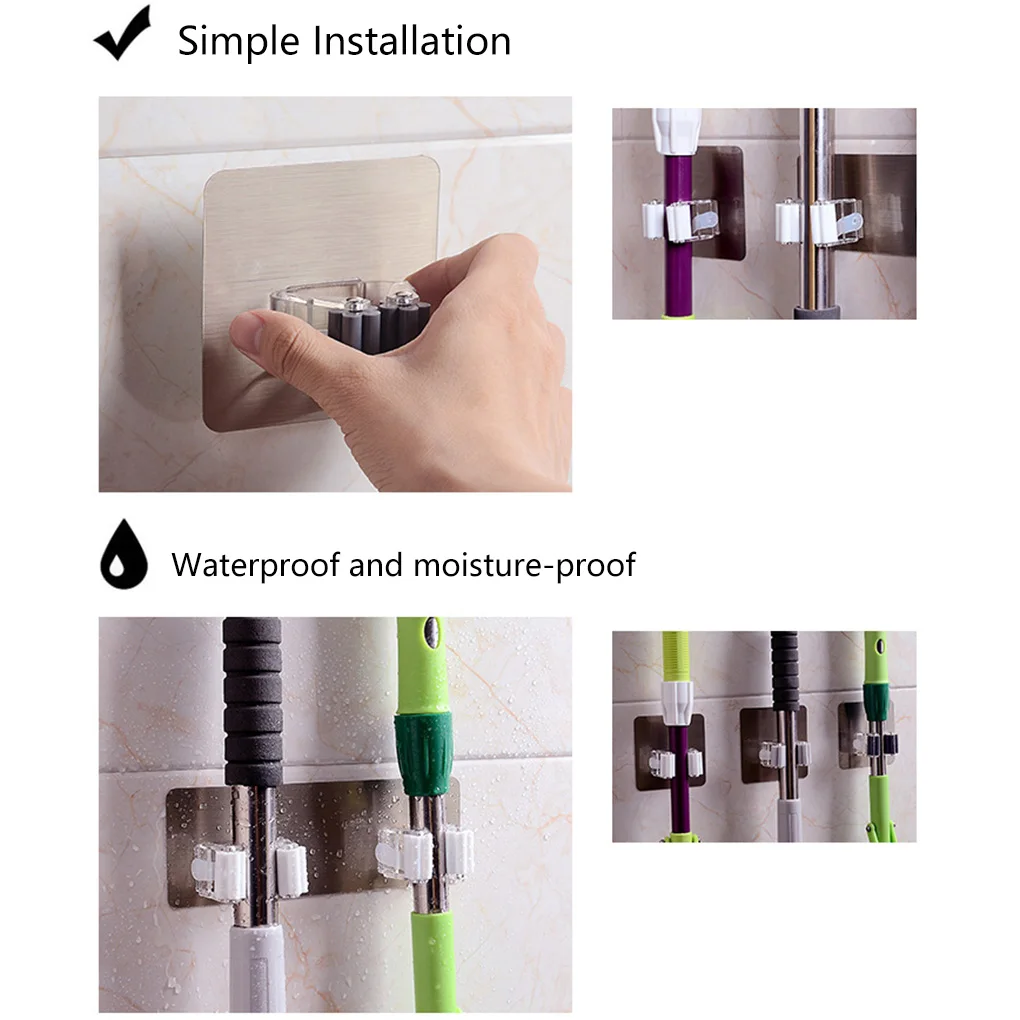 Simple Installation

Waterproof and moisture-proof