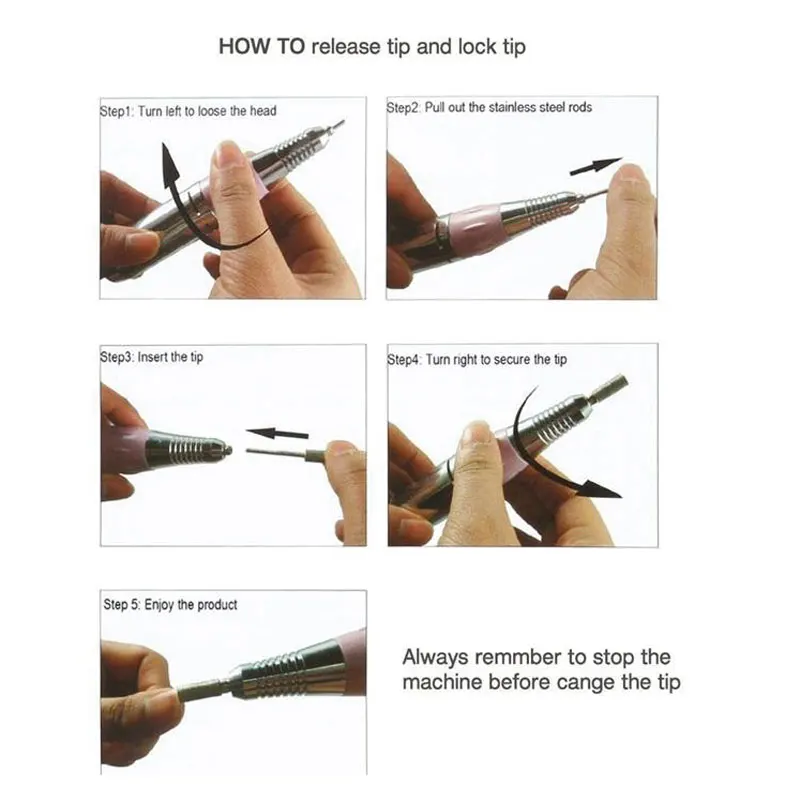 HOW TO release tip and lock tip

Step1: Turn left to loose the head

Step2: Pull out the stainless steel rods

Step3: Insert the tip

Step4: Turn right to secure the tip

Step 5: Enjoy the product

Always remmber to stop the machine before cange the tip