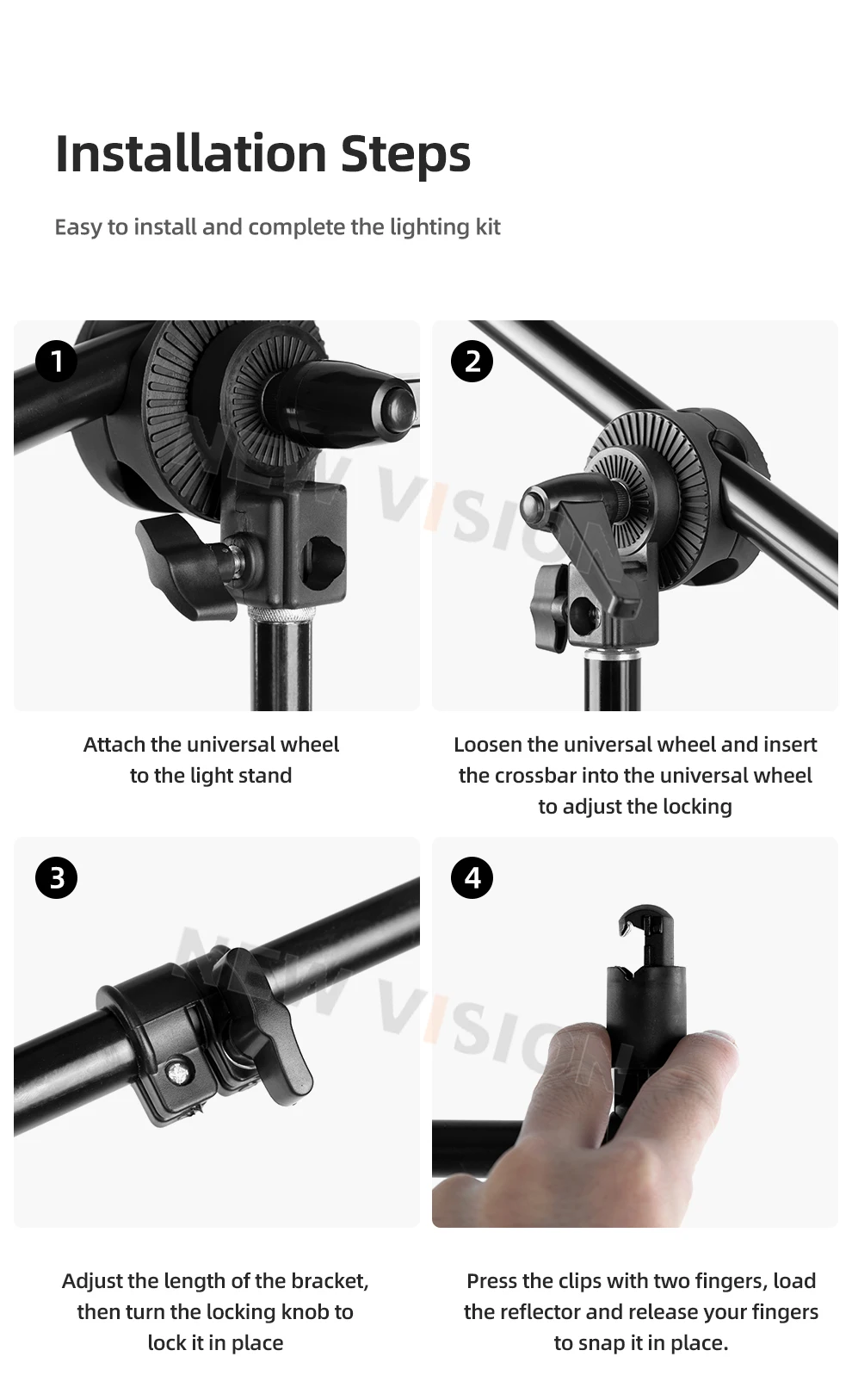 Installation Steps

Easy to install and complete the lighting kit

1

NEW VISION

Attach the universal wheel to the light stand

2

Loosen the universal wheel and insert the crossbar into the universal wheel to adjust the locking

3

NEW VISION

Adjust the length of the bracket, then turn the locking knob to lock it in place

4

Press the clips with two fingers, load the reflector and release your fingers to snap it in place.