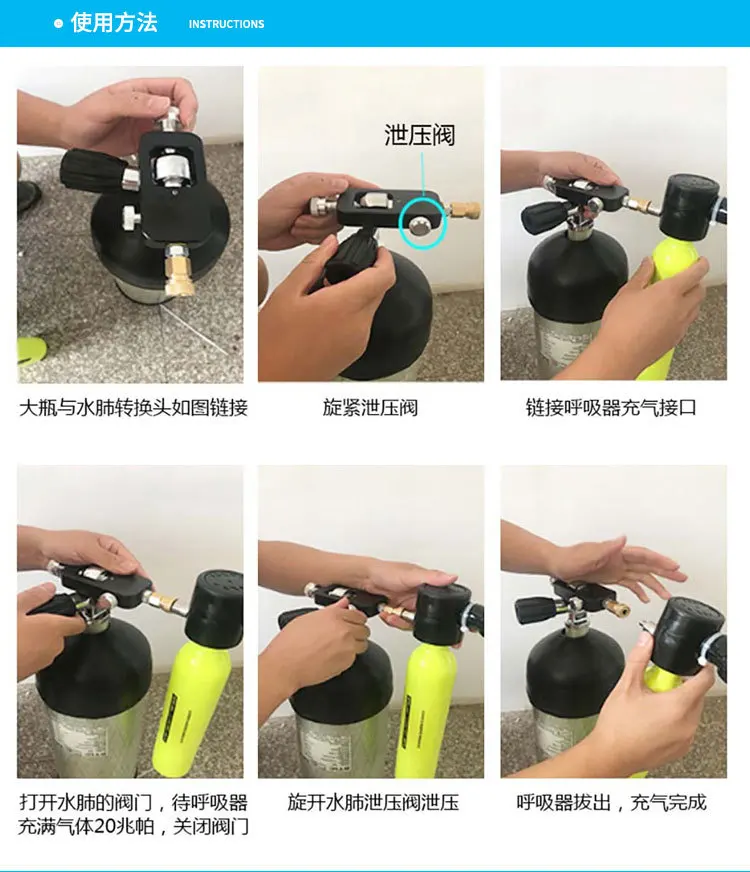 • 使用方法 INSTRUCTIONS

泄压阀

大瓶与水肺转换头如图链接

旋紧泄压阀

链接呼吸器充气接口

打开水肺的阀门，待呼吸器充满气体20兆帕，关闭阀门

旋开水肺泄压阀泄压

呼吸器拔出，充气完成