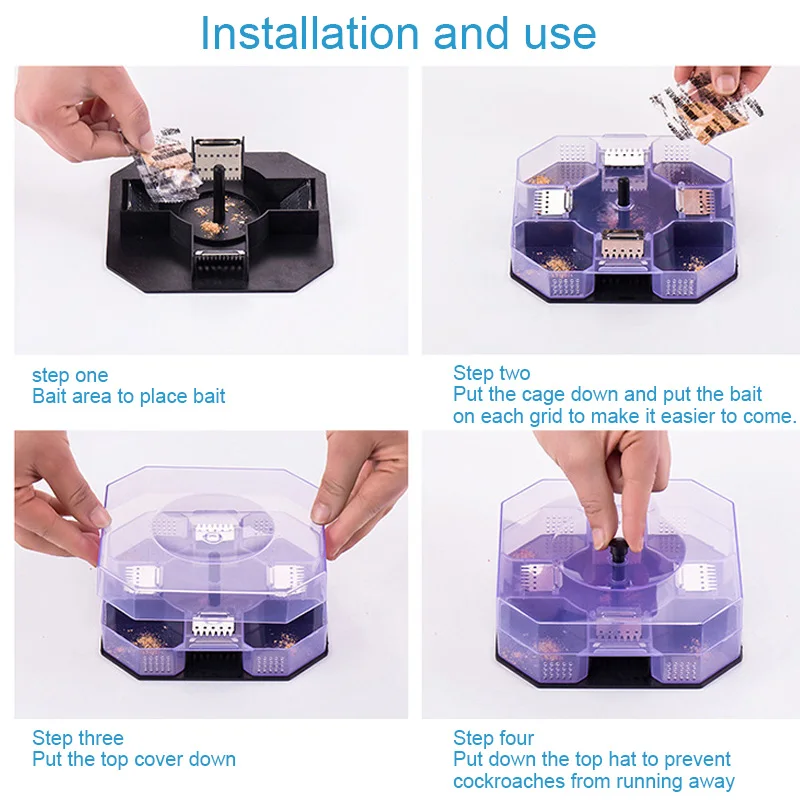 Installation and use

step one
Bait area to place bait

Step two
Put the cage down and put the bait on each grid to make it easier to come.

Step three
Put the top cover down

Step four
Put down the top hat to prevent cockroaches from running away