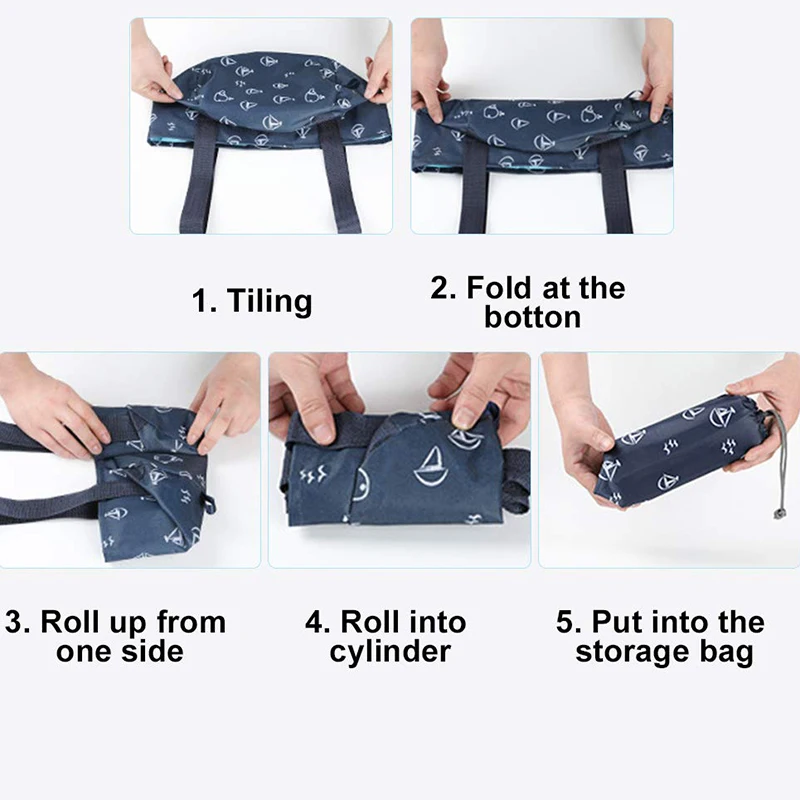 1. Tiling

2. Fold at the botton

3. Roll up from one side

4. Roll into cylinder

5. Put into the storage bag