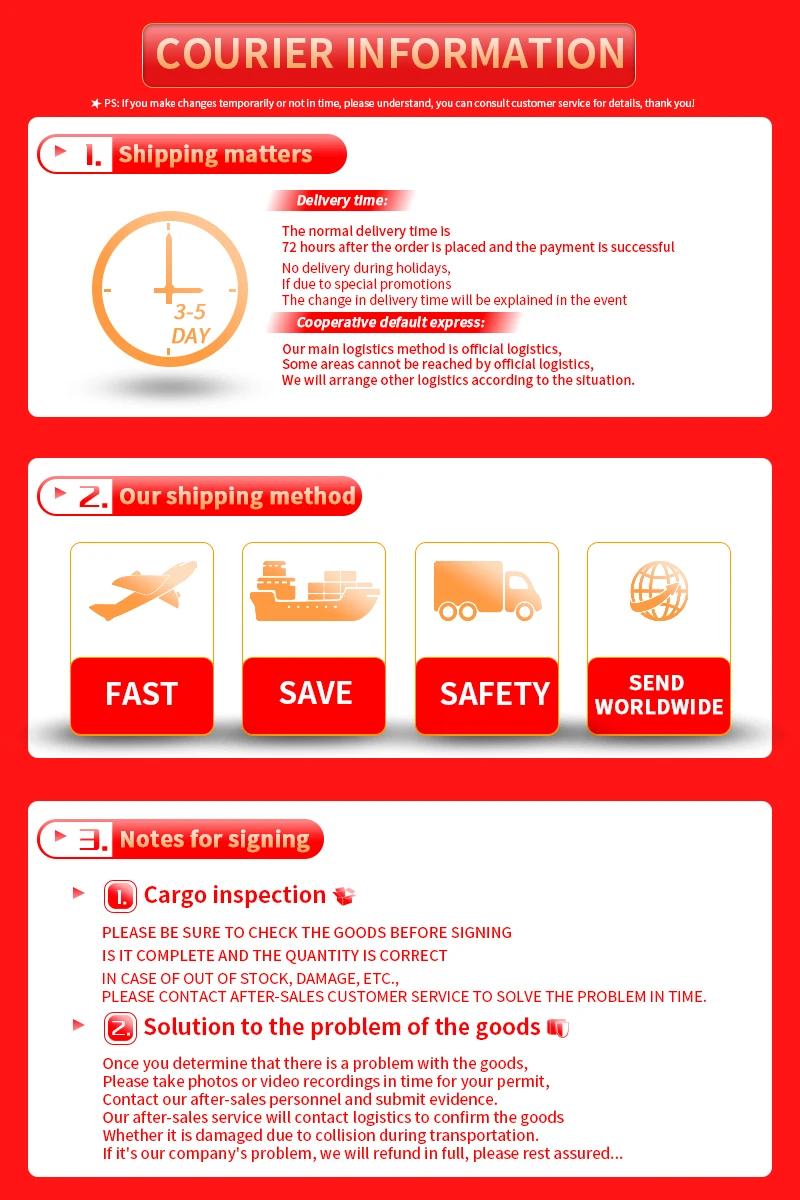 COURIER INFORMATION

★ PS: If you make changes temporarily or not in time, please understand, you can consult customer service for details, thank you!

1. Shipping matters

3-5 DAY

Delivery time:

The normal delivery time is
72 hours after the order is placed and the payment is successful

No delivery during holidays,
If due to special promotions
The change in delivery time will be explained in the event

Cooperative default express:

Our main logistics method is official logistics,
Some areas cannot be reached by official logistics,
We will arrange other logistics according to the situation.

2. Our shipping method

FAST

SAVE

SAFETY

SEND WORLDWIDE

3. Notes for signing

1. Cargo inspection

PLEASE BE SURE TO CHECK THE GOODS BEFORE SIGNING
IS IT COMPLETE AND THE QUANTITY IS CORRECT
IN CASE OF OUT OF STOCK, DAMAGE, ETC.,
PLEASE CONTACT AFTER-SALES CUSTOMER SERVICE TO SOLVE THE PROBLEM IN TIME.

2. Solution to the problem of the goods

Once you determine that there is a problem with the goods,
Please take photos or video recordings in time for your permit,
Contact our after-sales personnel and submit evidence.
Our after-sales service will contact logistics to confirm the goods
Whether it is damaged due to collision during transportation.
If it's our company's problem, we will refund in full, please rest assured...