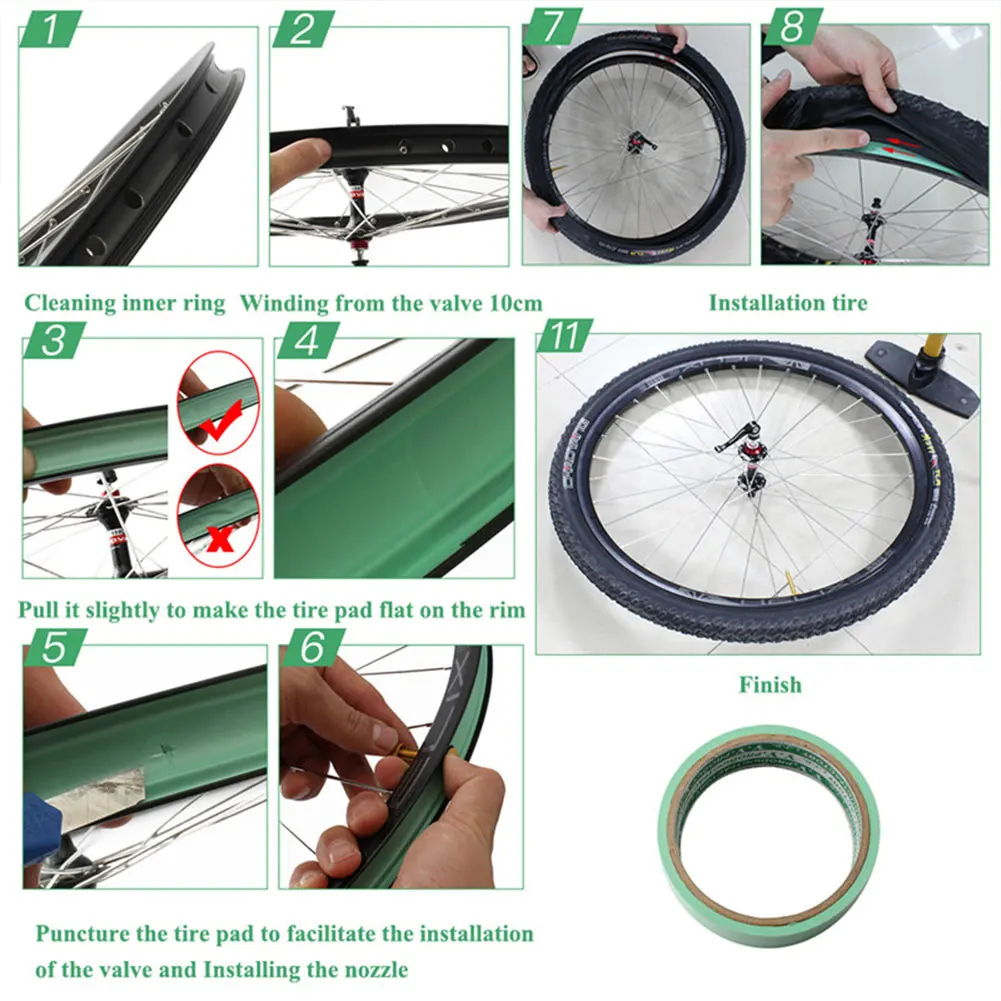 1

2

7

8

Cleaning inner ring

Winding from the valve 10cm

Installation tire

3

4

11

Pull it slightly to make the tire pad flat on the rim

5

6

Finish

Puncture the tire pad to facilitate the installation of the valve and Installing the nozzle