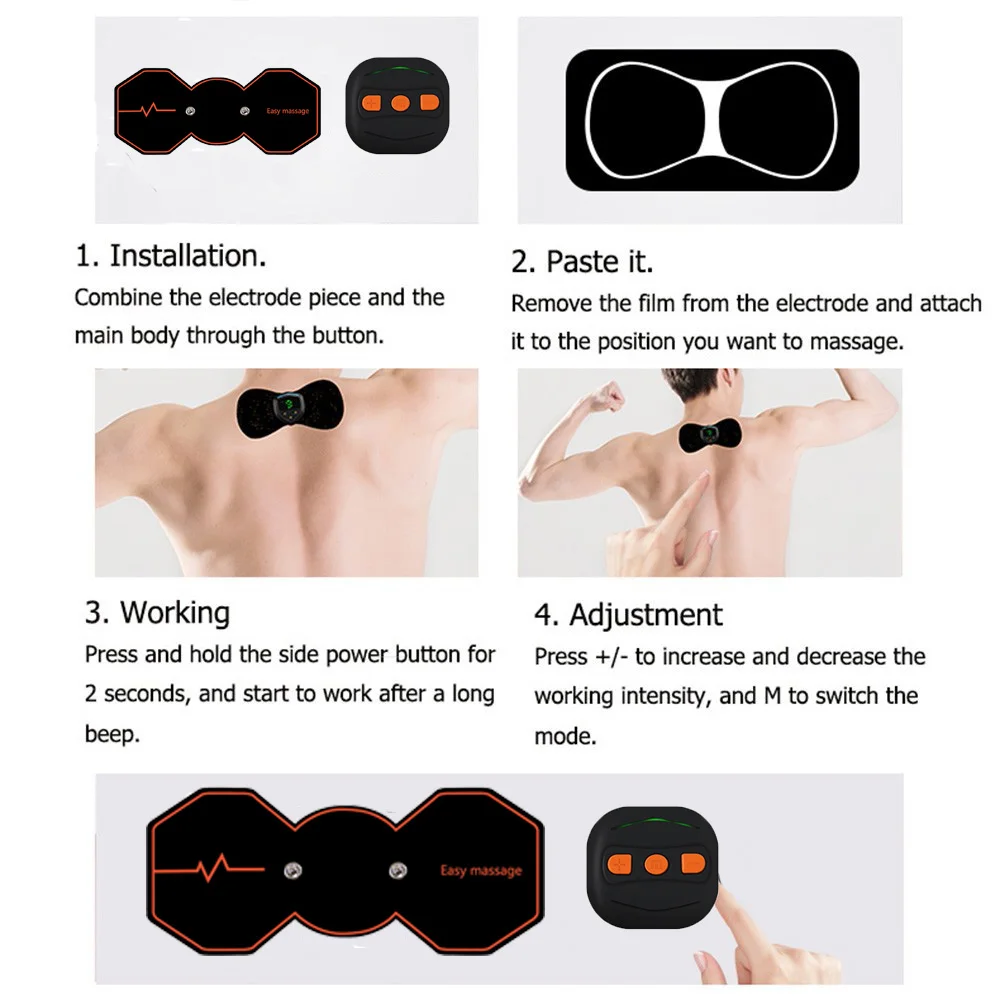 Easy massage

1. Installation.
Combine the electrode piece and the main body through the button.

2. Paste it.
Remove the film from the electrode and attach it to the position you want to massage.

3. Working
Press and hold the side power button for 2 seconds, and start to work after a long beep.

4. Adjustment
Press +/- to increase and decrease the working intensity, and M to switch the mode.

Easy massage