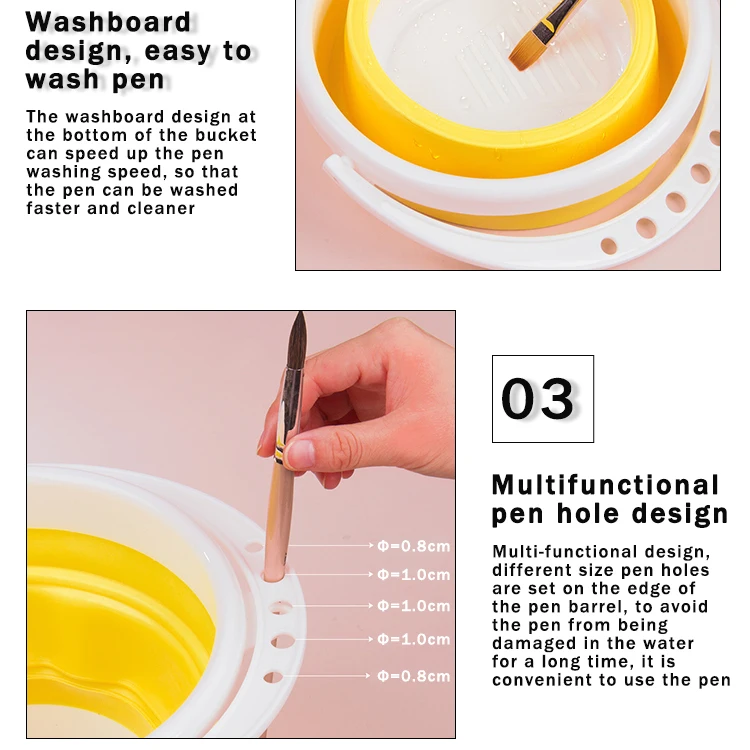 Washboard design, easy to wash pen

The washboard design at the bottom of the bucket can speed up the pen washing speed, so that the pen can be washed faster and cleaner

Φ=0.8cm
Φ=1.0cm
Φ=1.0cm
Φ=1.0cm
Φ=0.8cm

03

Multifunctional pen hole design

Multi-functional design, different size pen holes are set on the edge of the pen barrel, to avoid the pen from being damaged in the water for a long time, it is convenient to use the pen