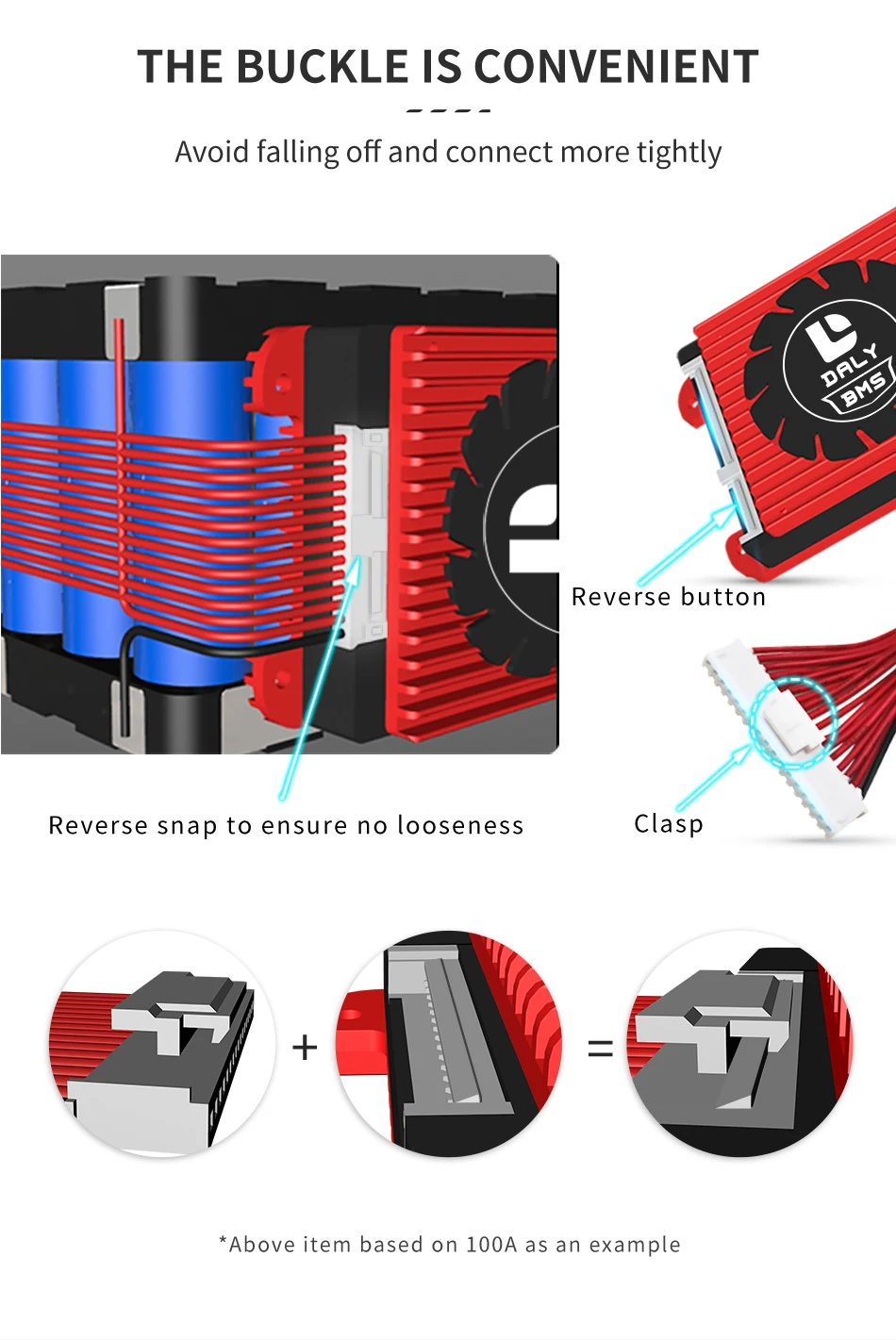 THE BUCKLE IS CONVENIENT

Avoid falling off and connect more tightly

DALY BMS

Reverse button

Reverse snap to ensure no looseness

Clasp

+

=

*Above item based on 100A as an example