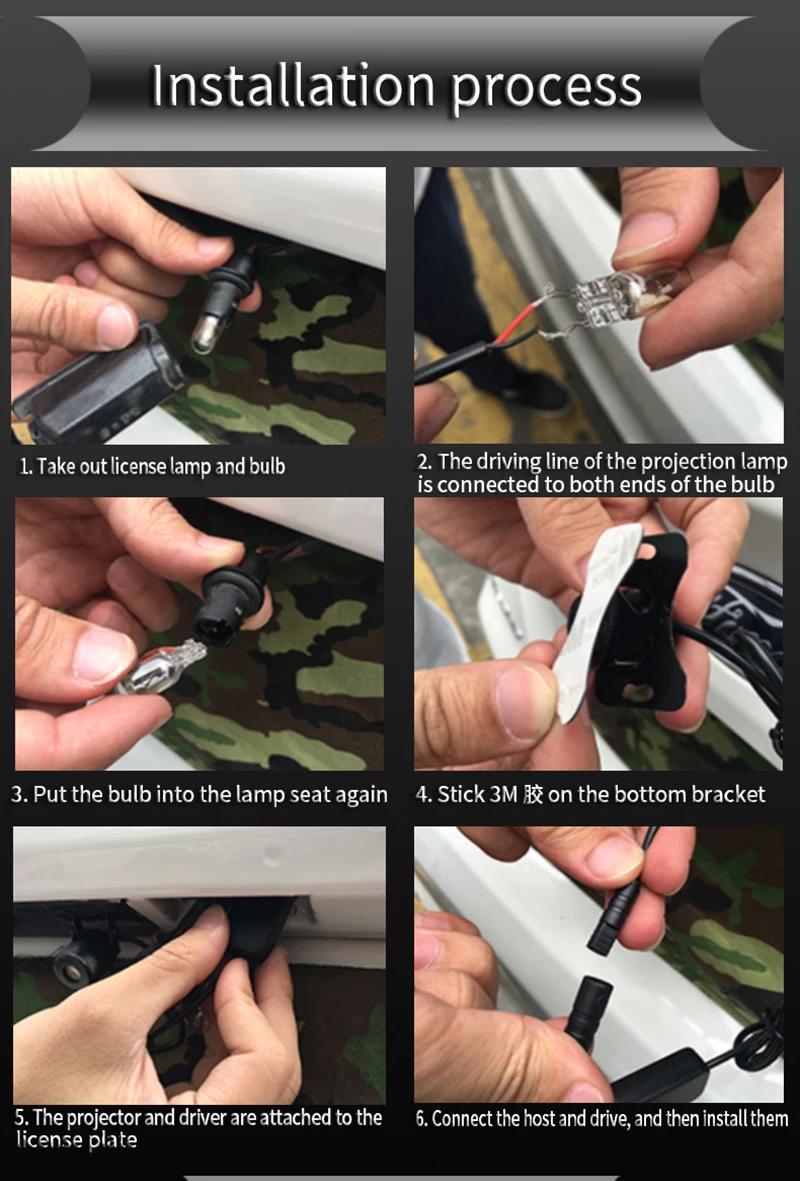 Installation process

1. Take out license lamp and bulb

2. The driving line of the projection lamp is connected to both ends of the bulb

3. Put the bulb into the lamp seat again

4. Stick 3M 胶 on the bottom bracket

5. The projector and driver are attached to the license plate

6. Connect the host and drive, and then install them