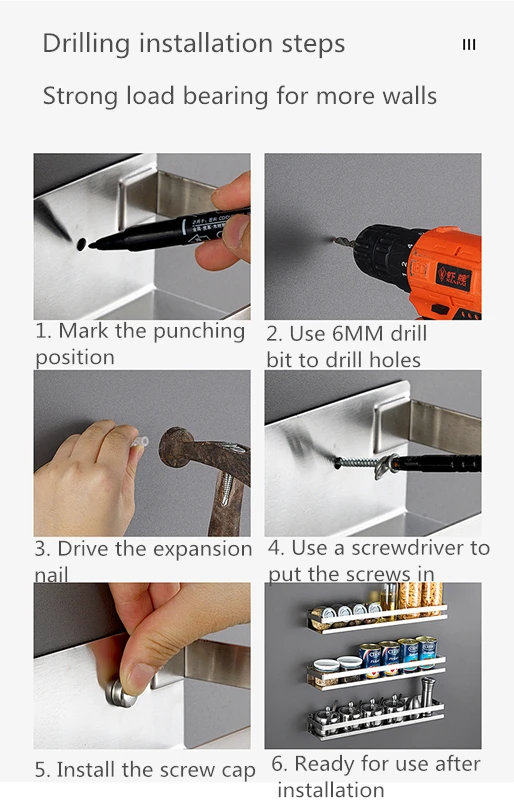 Drilling installation steps

III

Strong load bearing for more walls

1. Mark the punching position

2. Use 6MM drill bit to drill holes

3. Drive the expansion nail

4. Use a screwdriver to put the screws in

5. Install the screw cap

6. Ready for use after installation