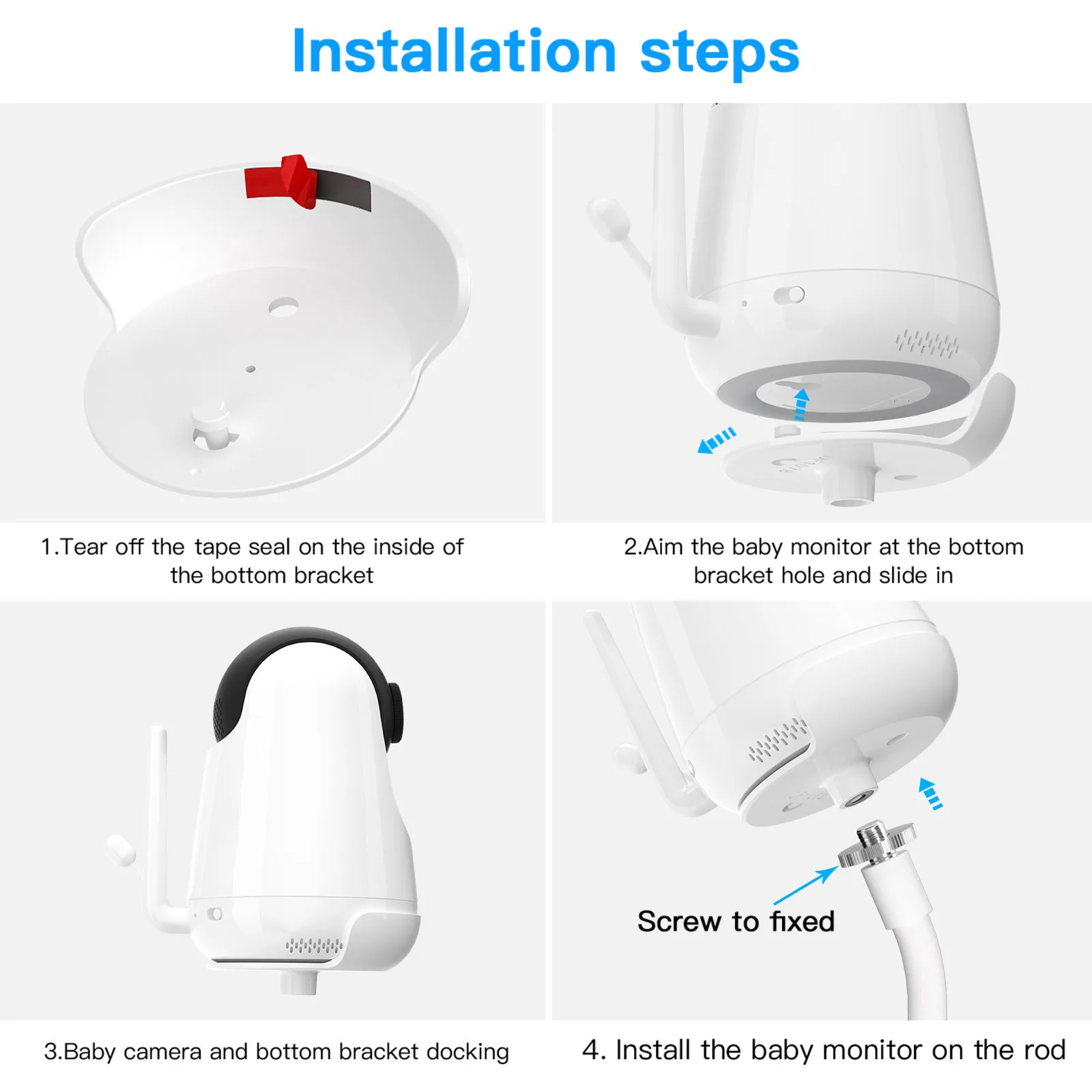 Installation steps

1.Tear off the tape seal on the inside of the bottom bracket

2.Aim the baby monitor at the bottom bracket hole and slide in

3.Baby camera and bottom bracket docking

Screw to fixed

4. Install the baby monitor on the rod