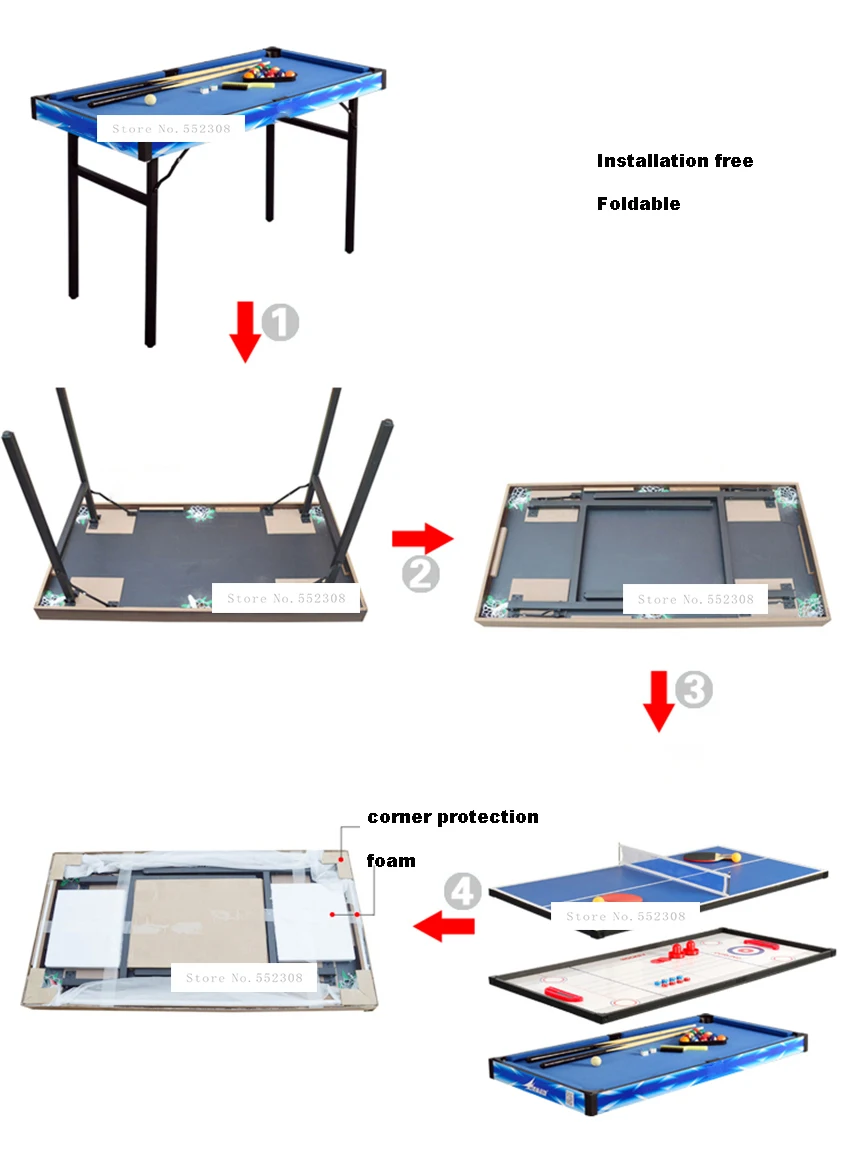 Store No. 552308

Installation free

Foldable

1

Store No. 552308

2

Store No. 552308

3

corner protection

foam

4

Store No. 552308

Store No. 552308