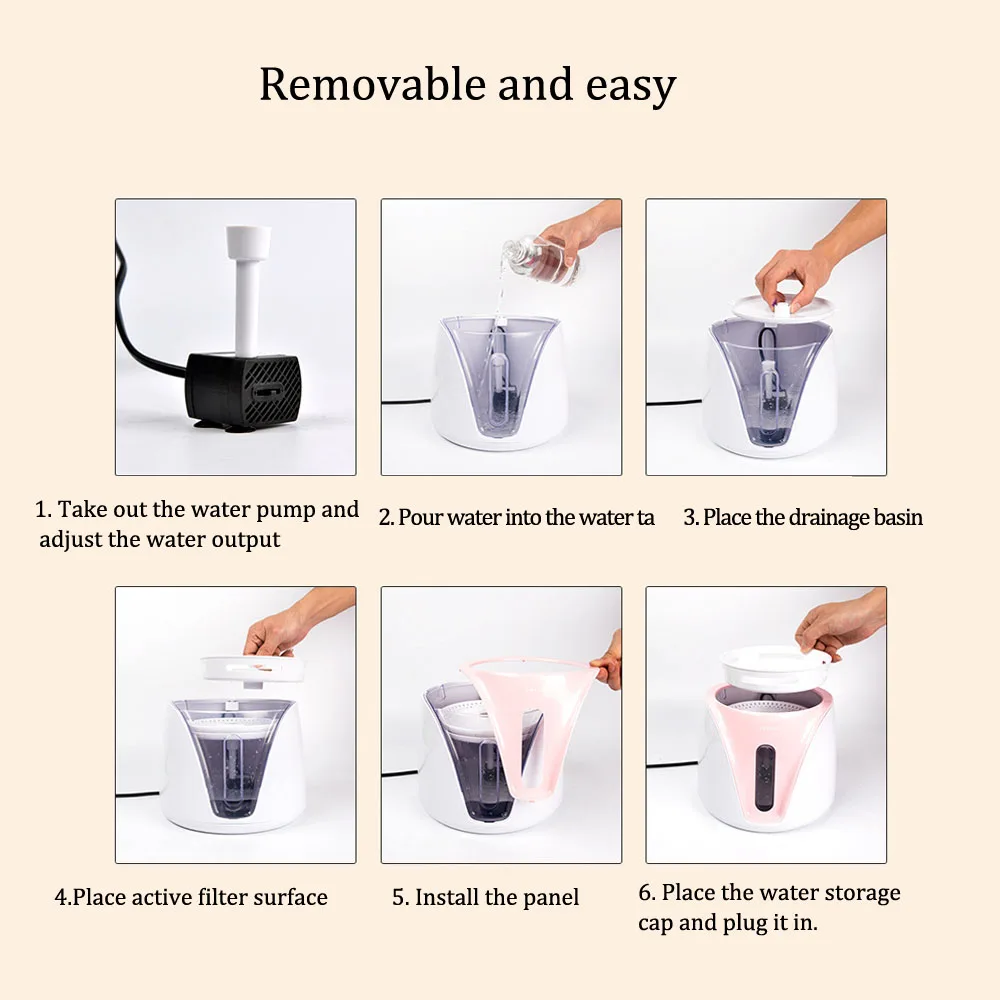 Removable and easy

1. Take out the water pump and adjust the water output

2. Pour water into the water ta

3. Place the drainage basin

4.Place active filter surface

5. Install the panel

6. Place the water storage cap and plug it in.