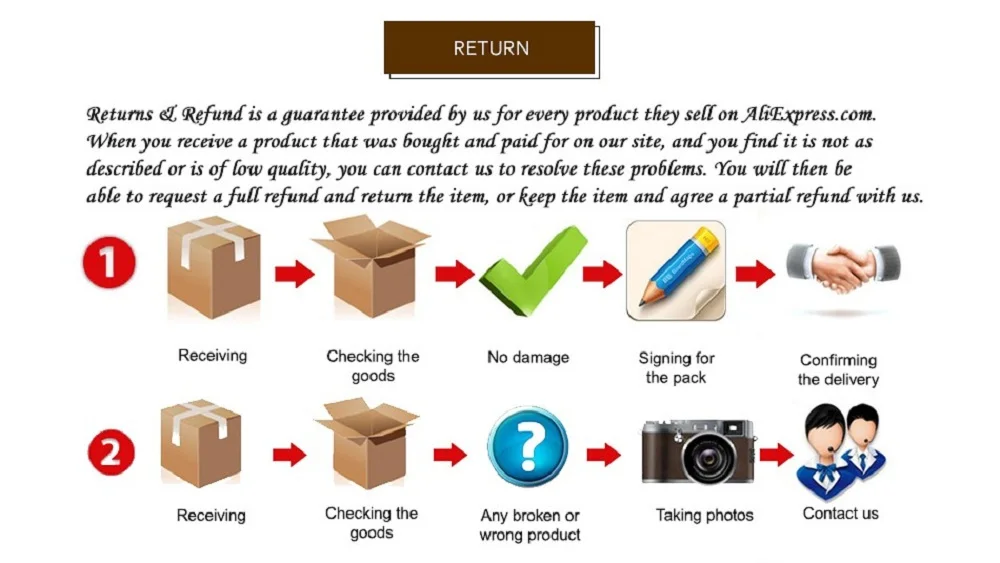 RETURN

Returns & Refund is a guarantee provided by us for every product they sell on AliExpress.com. When you receive a product that was bought and paid for on our site, and you find it is not as described or is of low quality, you can contact us to resolve these problems. You will then be able to request a full refund and return the item, or keep the item and agree a partial refund with us.

1

Receiving

Checking the goods

No damage

Signing for the pack

Confirming the delivery

2

Receiving

Checking the goods

Any broken or wrong product

Taking photos

Contact us