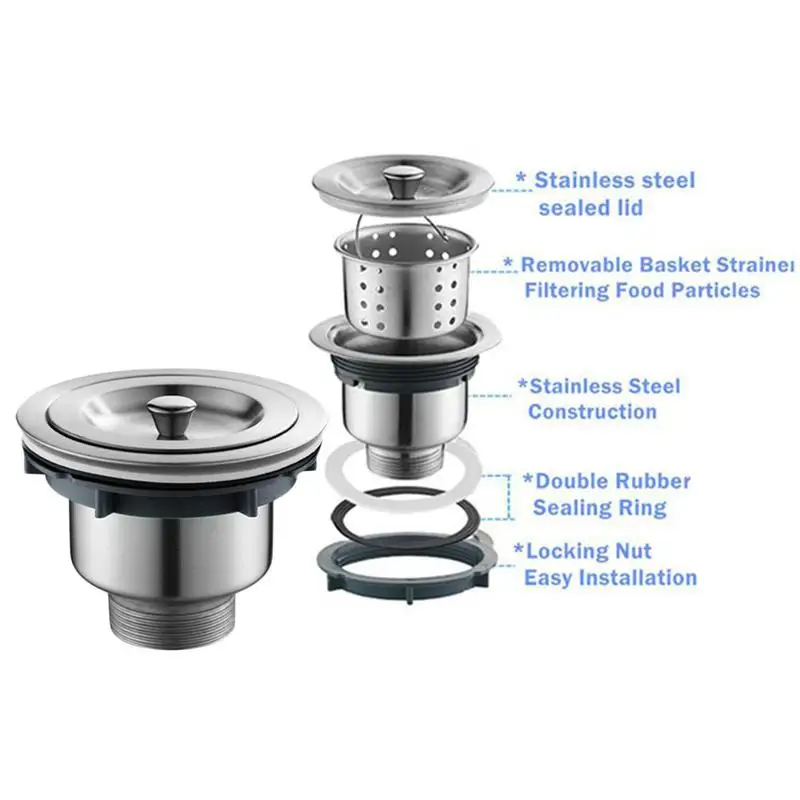 * Stainless steel sealed lid

* Removable Basket Strainer Filtering Food Particles

*Stainless Steel Construction

*Double Rubber Sealing Ring

*Locking Nut Easy Installation