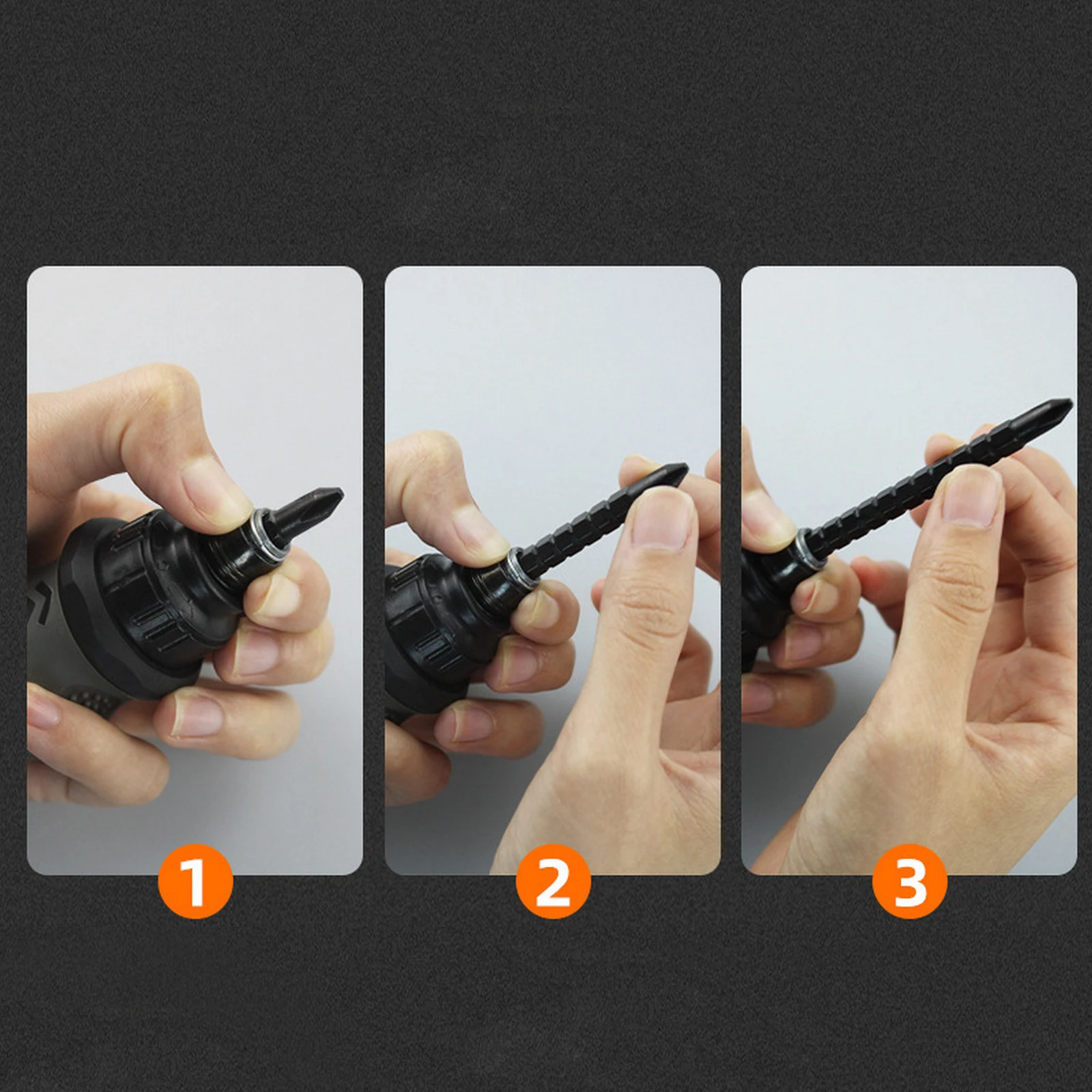 1

2

3