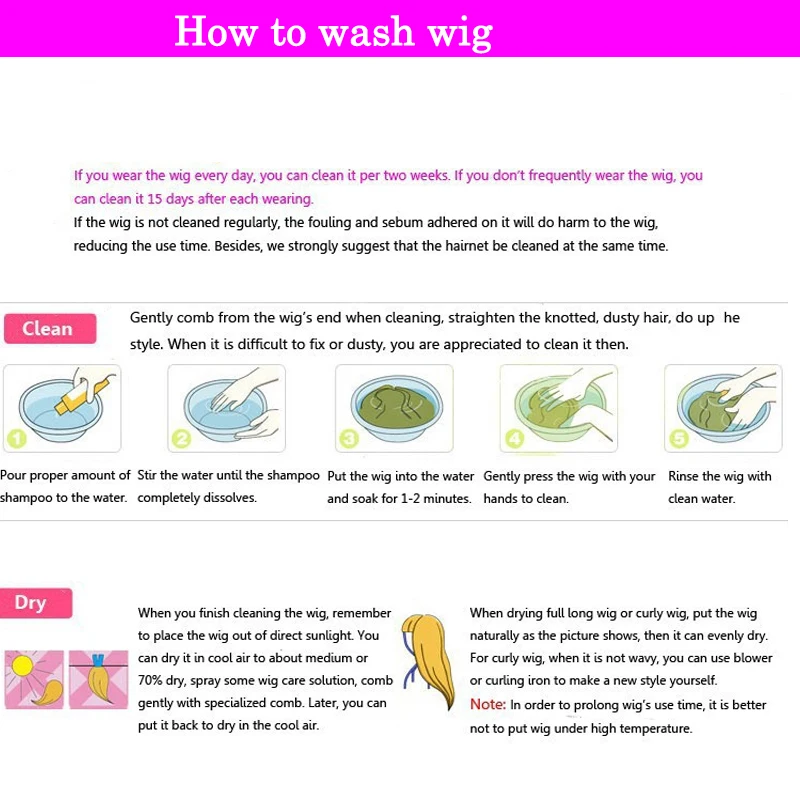 How to wash wig

If you wear the wig every day, you can clean it per two weeks. If you don't frequently wear the wig, you can clean it 15 days after each wearing.
If the wig is not cleaned regularly, the fouling and sebum adhered on it will do harm to the wig, reducing the use time. Besides, we strongly suggest that the hairnet be cleaned at the same time.

Clean

Gently comb from the wig's end when cleaning, straighten the knotted, dusty hair, do up he style. When it is difficult to fix or dusty, you are appreciated to clean it then.

1 Pour proper amount of shampoo to the water.

2 Stir the water until the shampoo completely dissolves.

3 Put the wig into the water and soak for 1-2 minutes.

4 Gently press the wig with your hands to clean.

5 Rinse the wig with clean water.

Dry

When you finish cleaning the wig, remember to place the wig out of direct sunlight. You can dry it in cool air to about medium or 70% dry, spray some wig care solution, comb gently with specialized comb. Later, you can put it back to dry in the cool air.

When drying full long wig or curly wig, put the wig naturally as the picture shows, then it can evenly dry. For curly wig, when it is not wavy, you can use blower or curling iron to make a new style yourself.
Note: In order to prolong wig's use time, it is better not to put wig under high temperature.