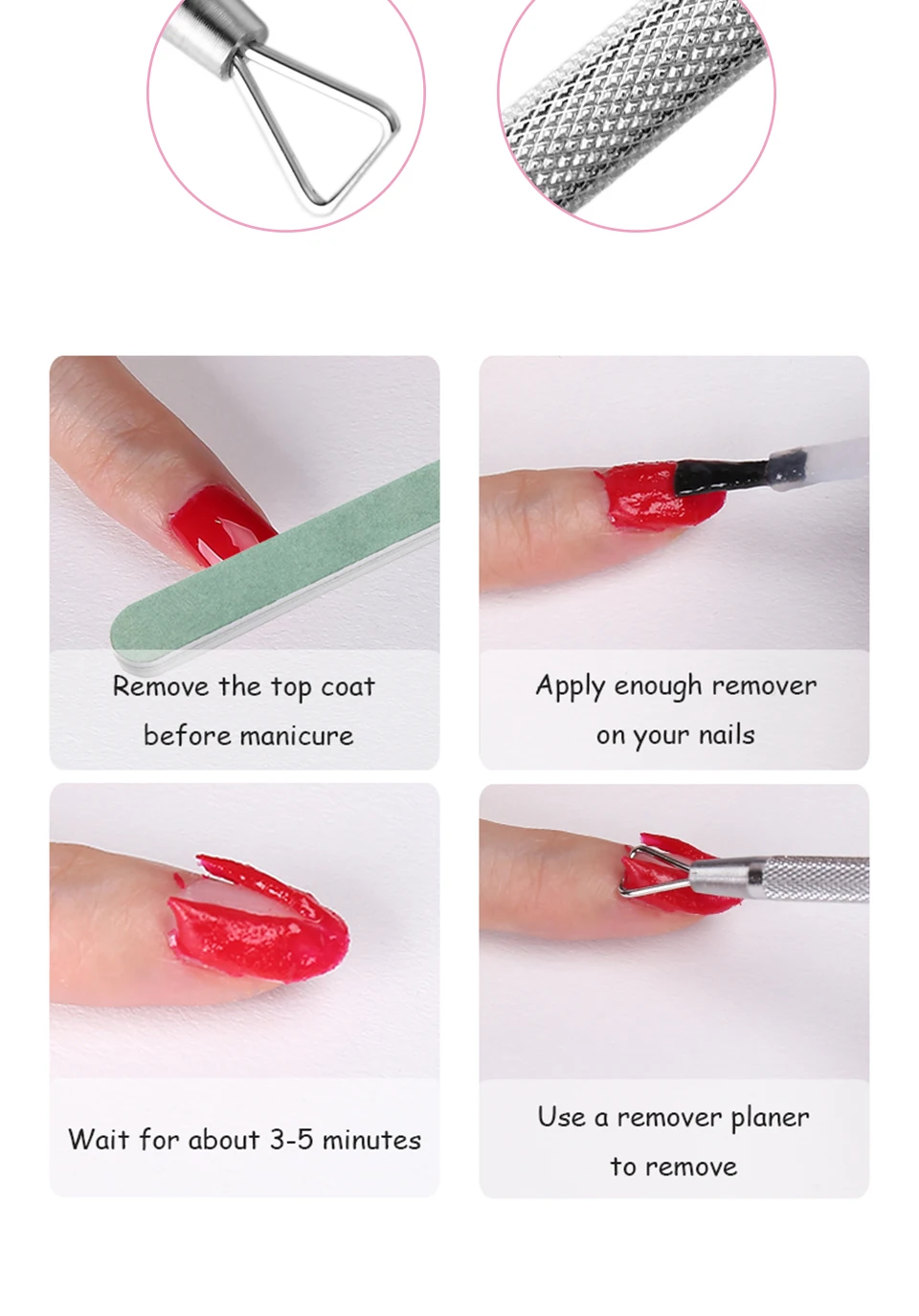 Remove the top coat before manicure

Apply enough remover on your nails

Wait for about 3-5 minutes

Use a remover planer to remove