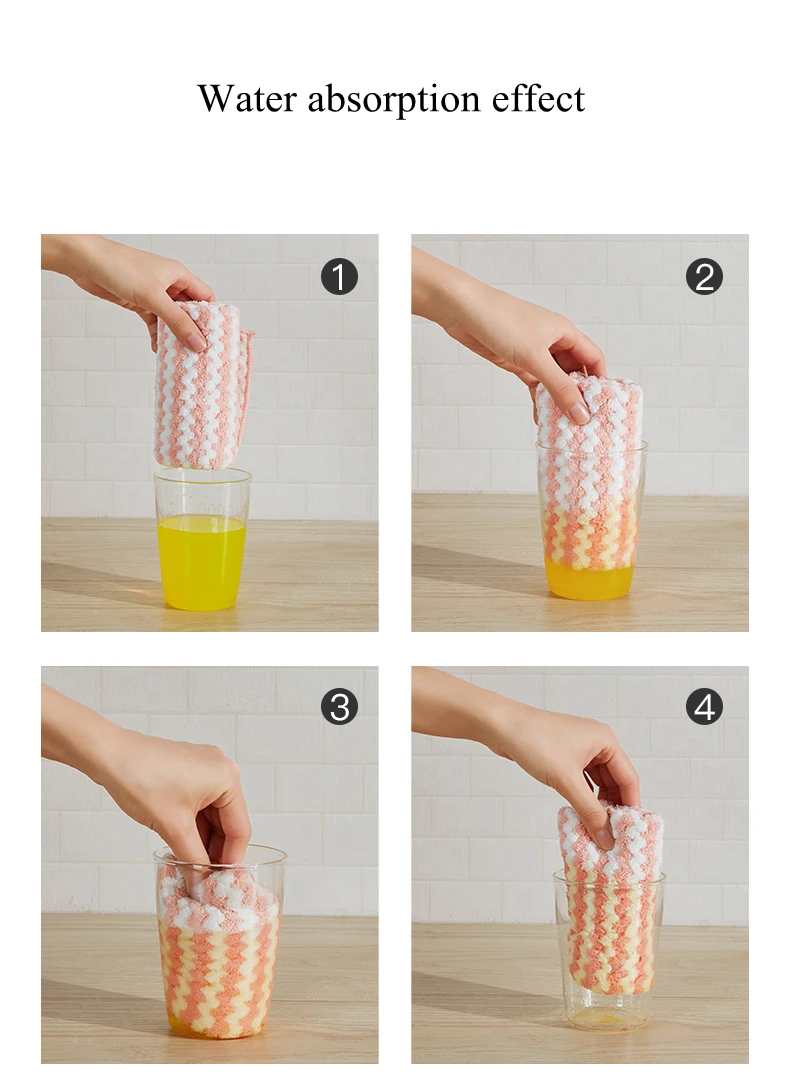 Water absorption effect

1

2

3

4