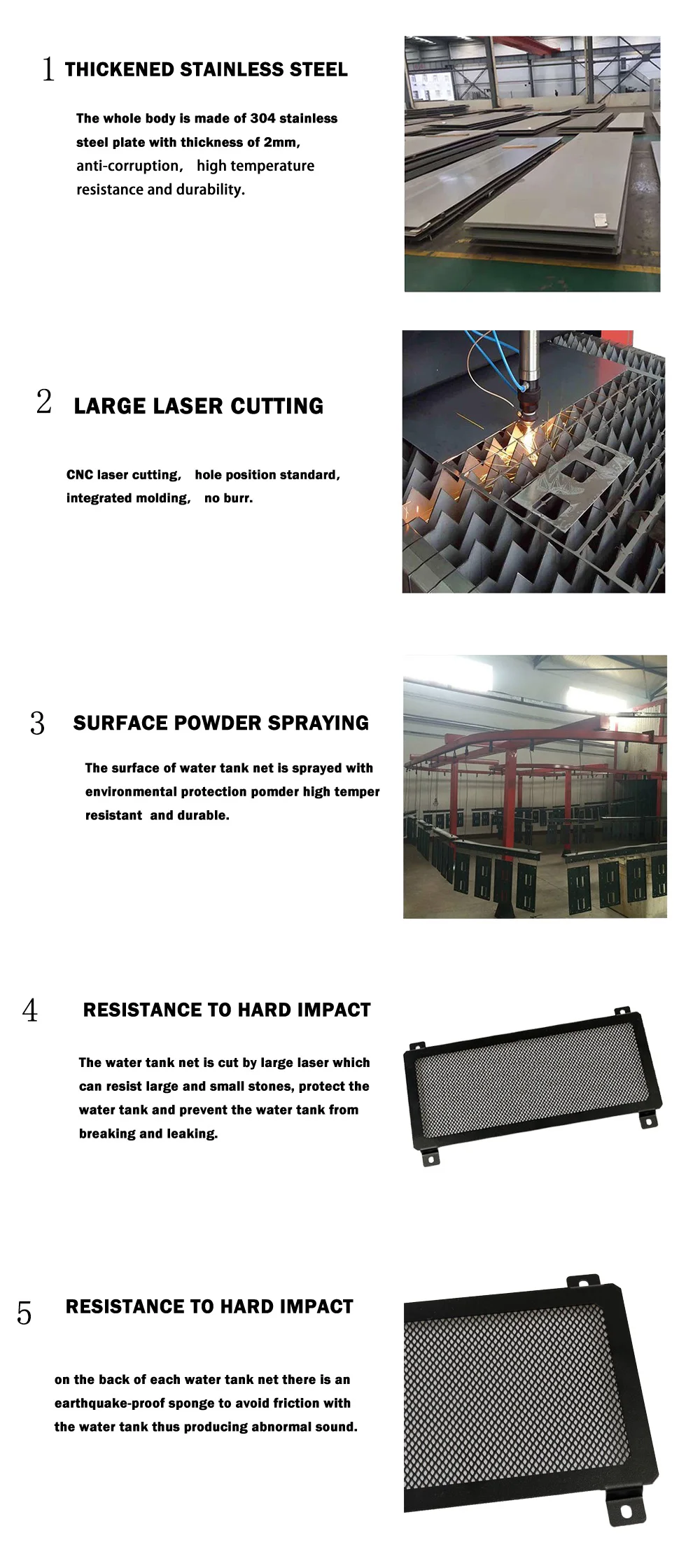 1 THICKENED STAINLESS STEEL

The whole body is made of 304 stainless steel plate with thickness of 2mm, anti-corruption, high temperature resistance and durability.

2 LARGE LASER CUTTING

CNC laser cutting, hole position standard, integrated molding, no burr.

3 SURFACE POWDER SPRAYING

The surface of water tank net is sprayed with environmental protection pomder high temper resistant and durable.

4 RESISTANCE TO HARD IMPACT

The water tank net is cut by large laser which can resist large and small stones, protect the water tank and prevent the water tank from breaking and leaking.

5 RESISTANCE TO HARD IMPACT

on the back of each water tank net there is an earthquake-proof sponge to avoid friction with the water tank thus producing abnormal sound.