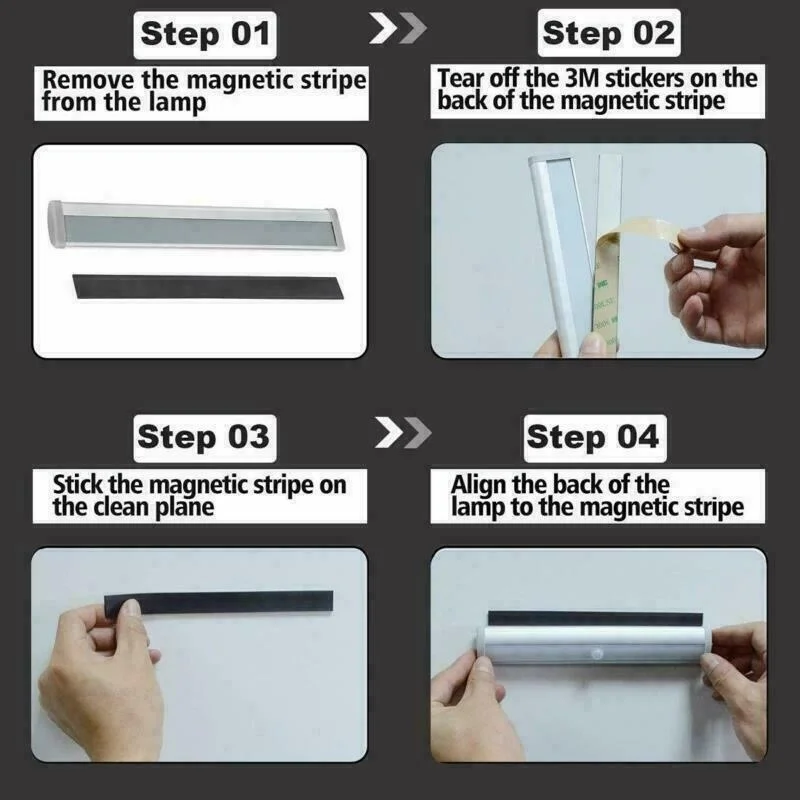 Step 01

Remove the magnetic stripe from the lamp

Step 02

Tear off the 3M stickers on the back of the magnetic stripe

Step 03

Stick the magnetic stripe on the clean plane

Step 04

Align the back of the lamp to the magnetic stripe