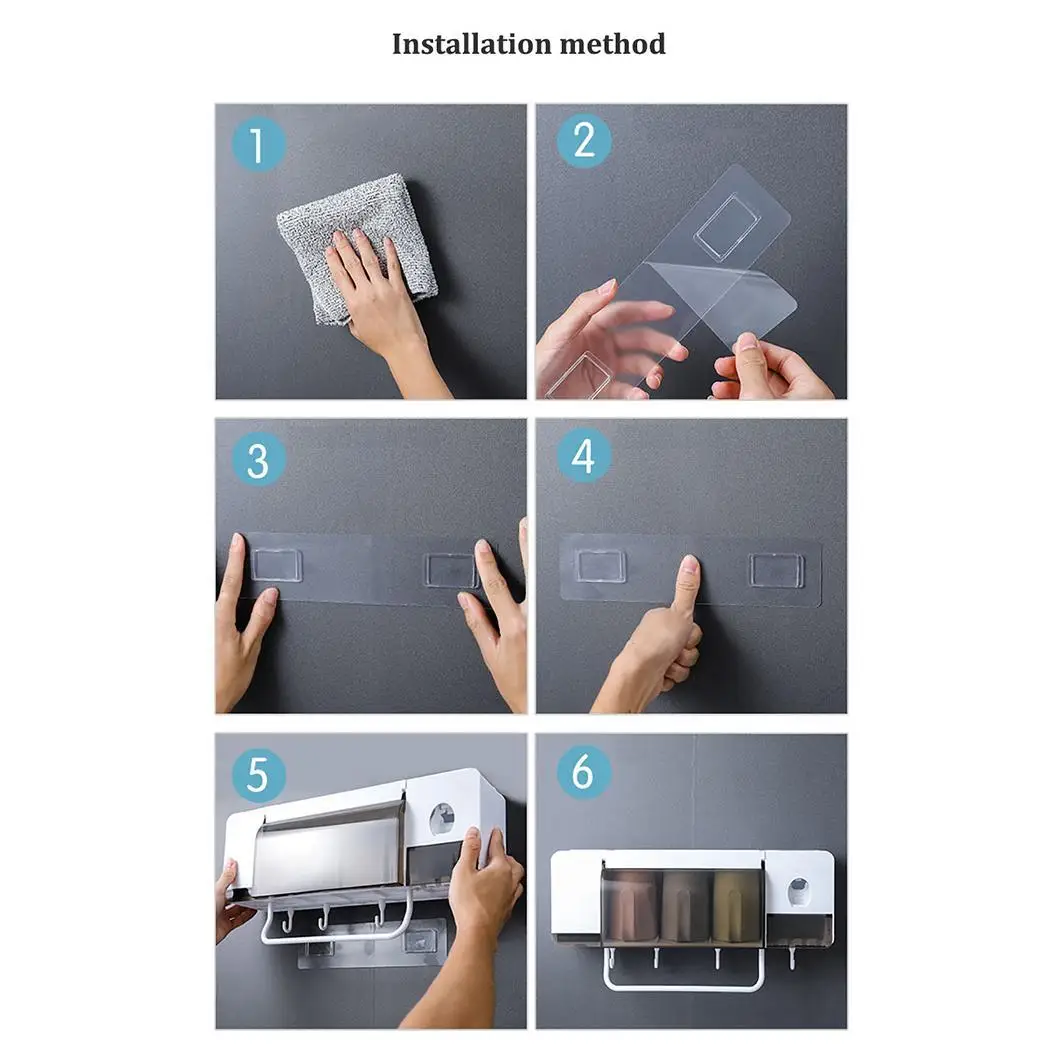 Installation method

1

2

3

4

5

6