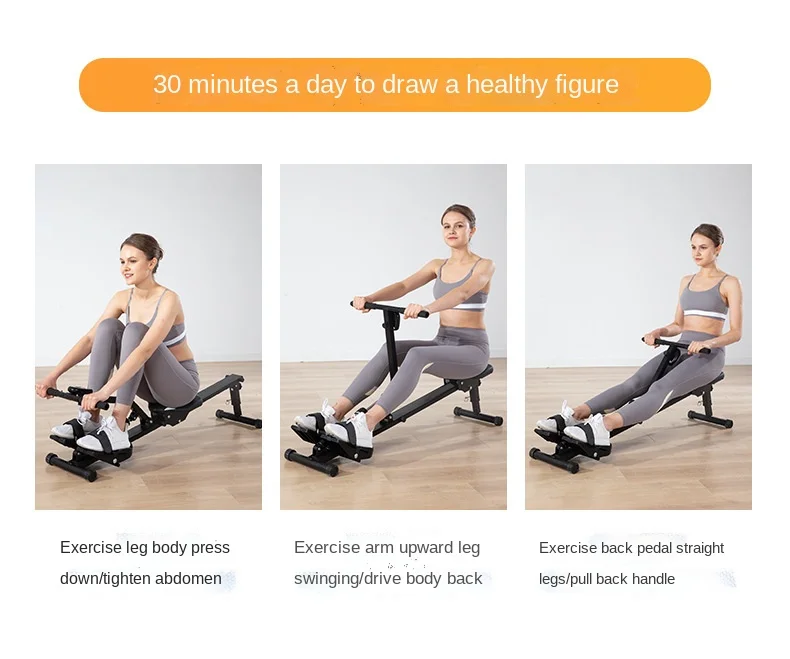 30 minutes a day to draw a healthy figure

Exercise leg body press down/tighten abdomen

Exercise arm upward leg swinging/drive body back

Exercise back pedal straight legs/pull back handle