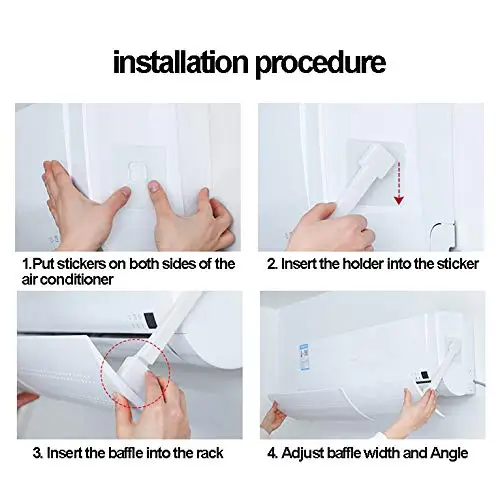 installation procedure

1.Put stickers on both sides of the air conditioner

2. Insert the holder into the sticker

3. Insert the baffle into the rack

4. Adjust baffle width and Angle