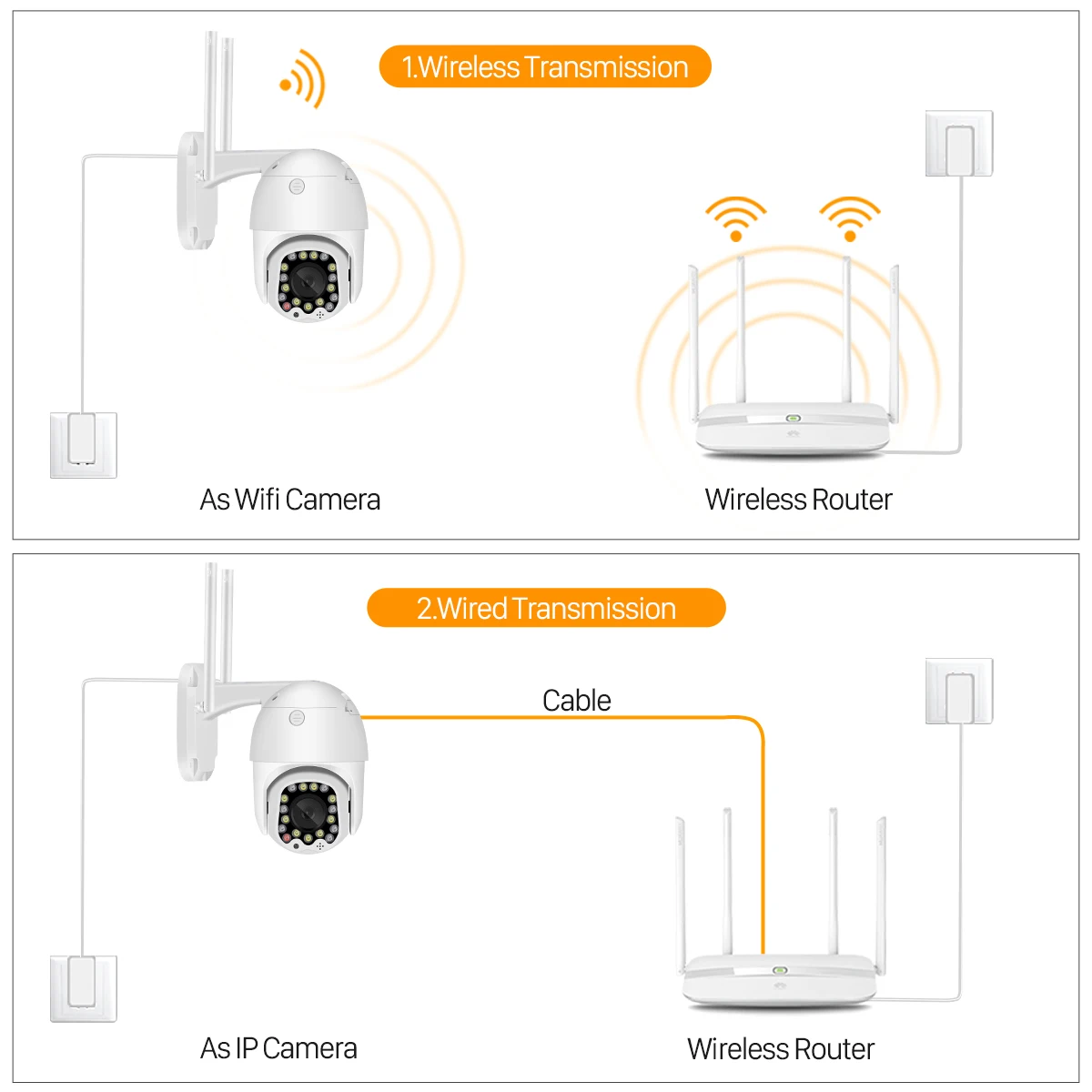 1.Wireless Transmission

As Wifi Camera

Wireless Router

2.Wired Transmission

Cable

As IP Camera

Wireless Router