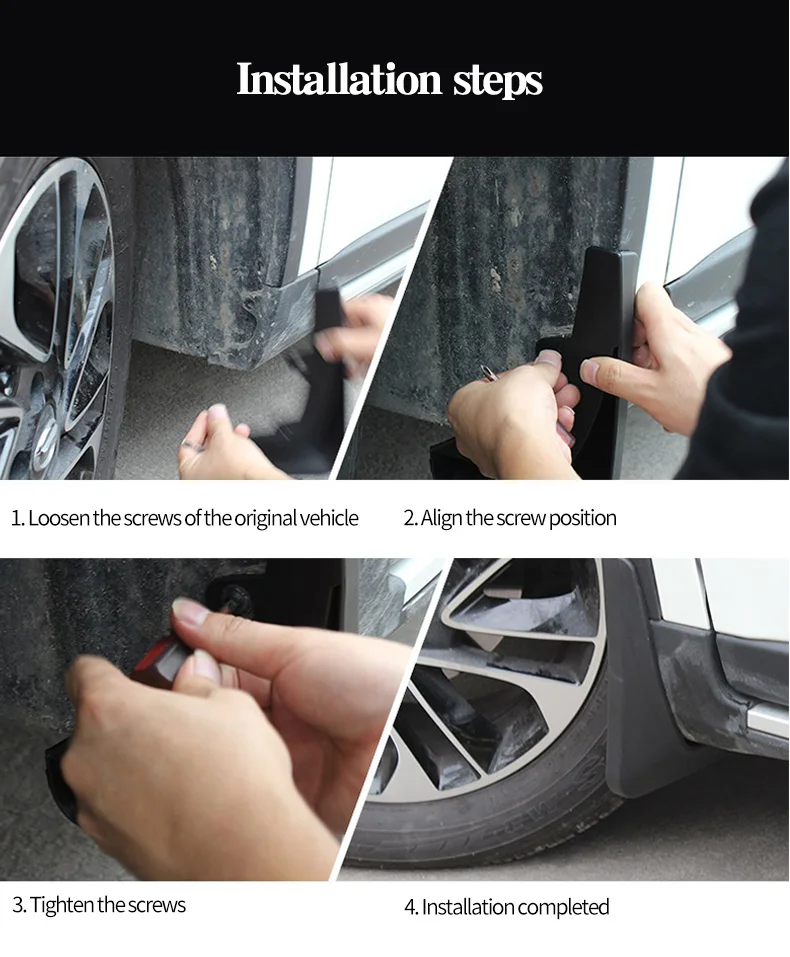 Installation steps

1. Loosen the screws of the original vehicle

2. Align the screw position

3. Tighten the screws

4. Installation completed