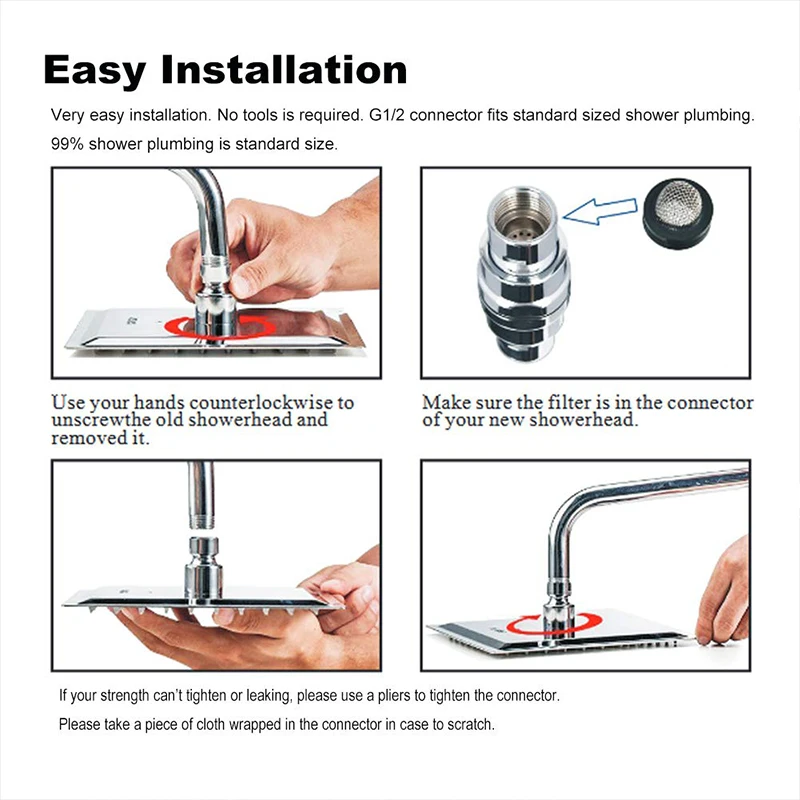 Easy Installation

Very easy installation. No tools is required. G1/2 connector fits standard sized shower plumbing. 99% shower plumbing is standard size.

Use your hands counterlockwise to unscrewthe old showerhead and removed it.

Make sure the filter is in the connector of your new showerhead.

If your strength can't tighten or leaking, please use a pliers to tighten the connector.

Please take a piece of cloth wrapped in the connector in case to scratch.