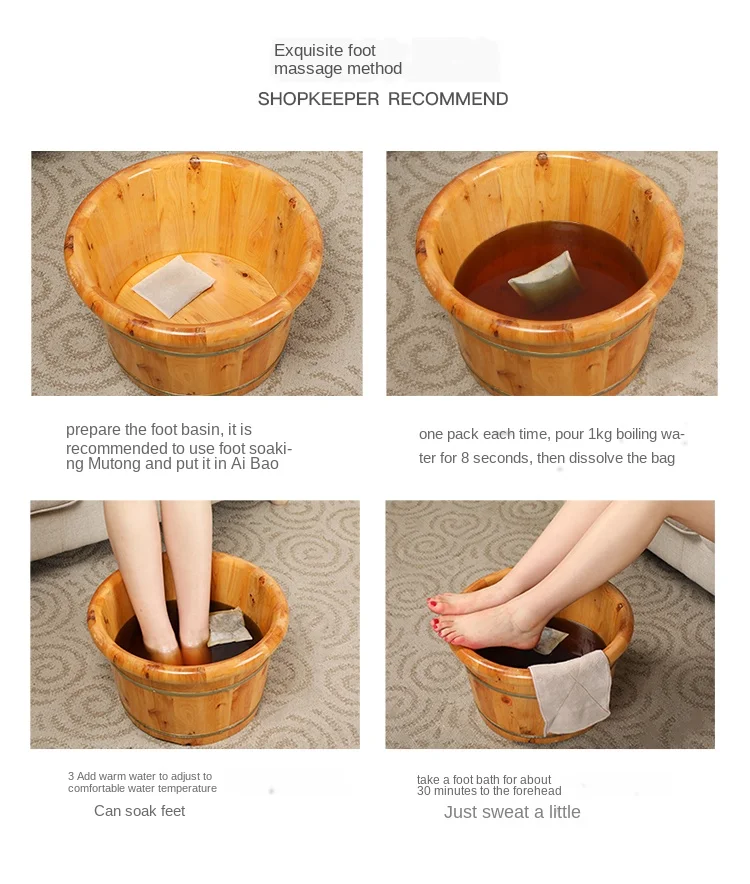 Exquisite foot massage method

SHOPKEEPER RECOMMEND

prepare the foot basin, it is recommended to use foot soaking Mutong and put it in Ai Bao

one pack each time, pour 1kg boiling water for 8 seconds, then dissolve the bag

3 Add warm water to adjust to comfortable water temperature

Can soak feet

take a foot bath for about 30 minutes to the forehead

Just sweat a little