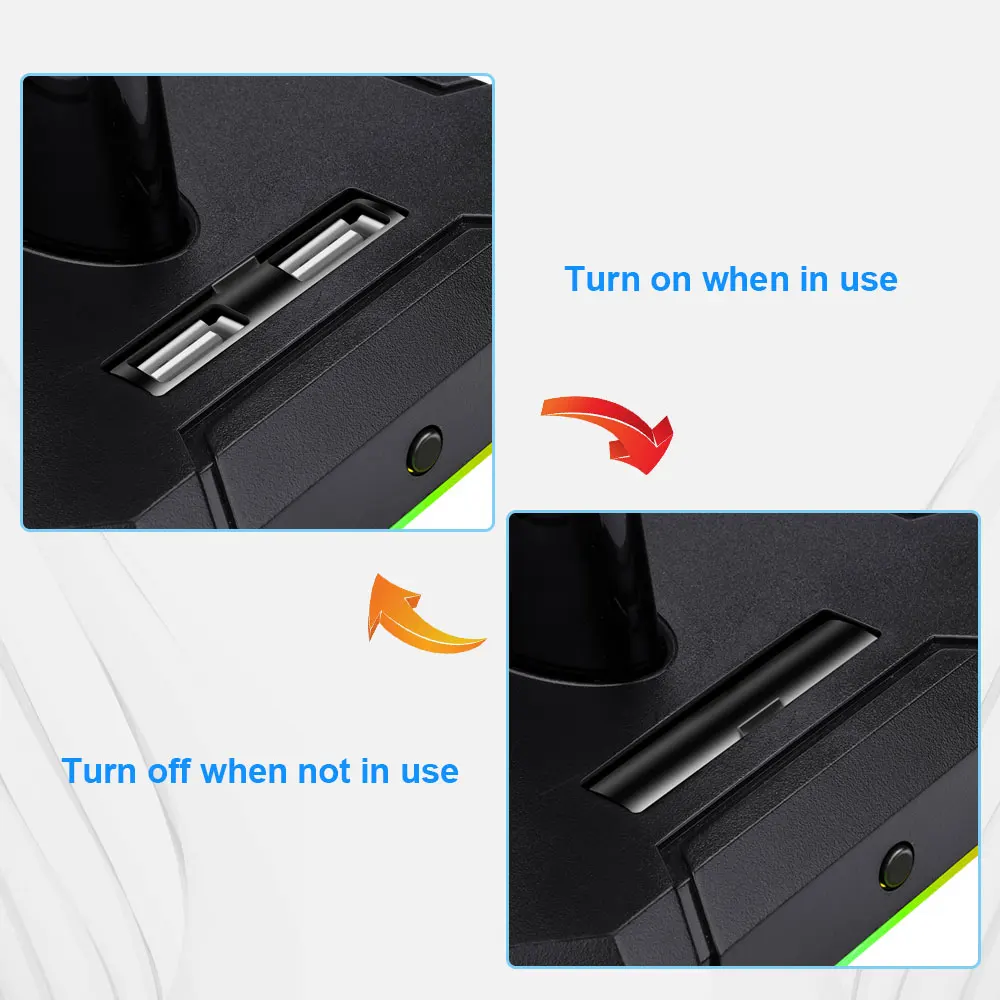 Turn on when in use

Turn off when not in use