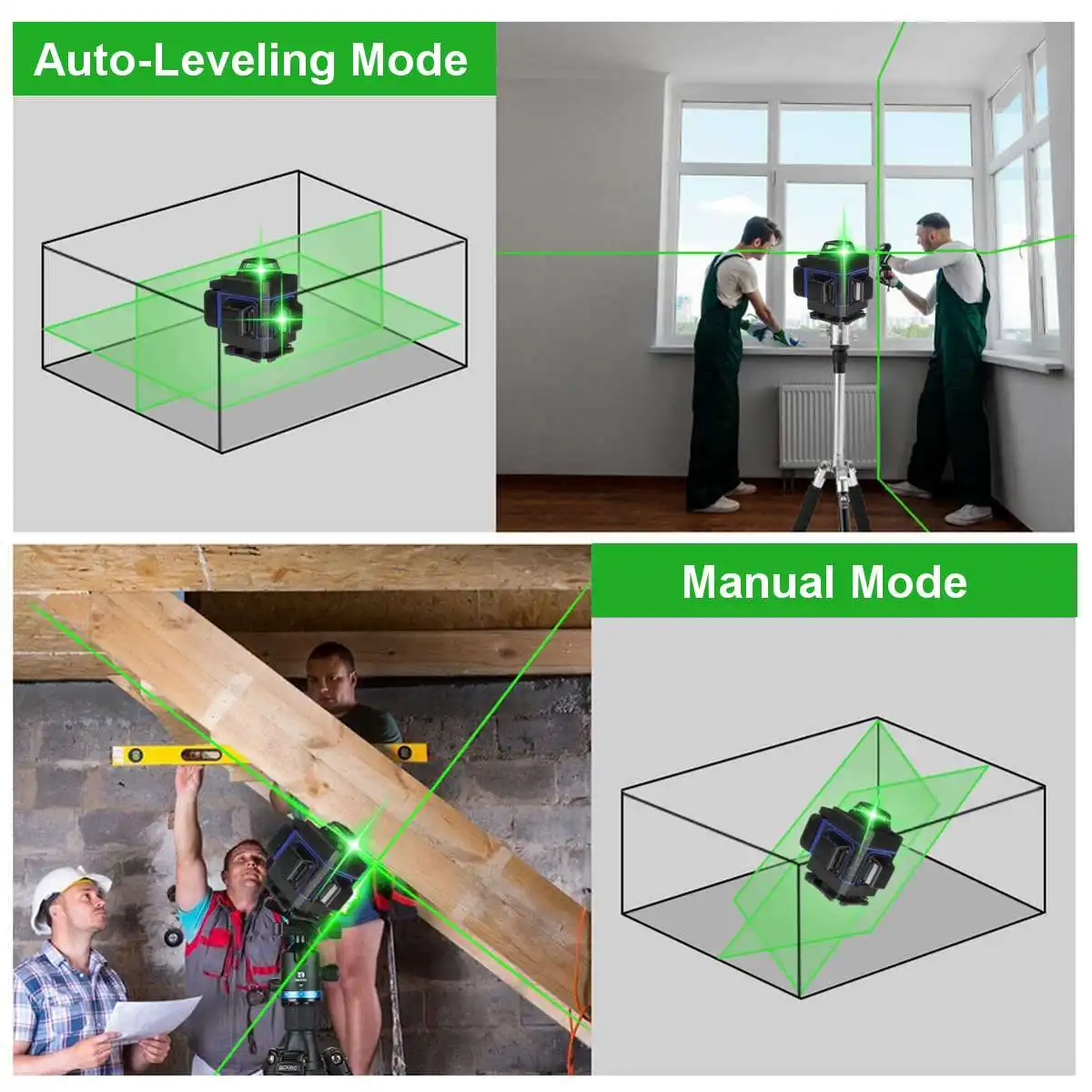 Auto-Leveling Mode

Manual Mode