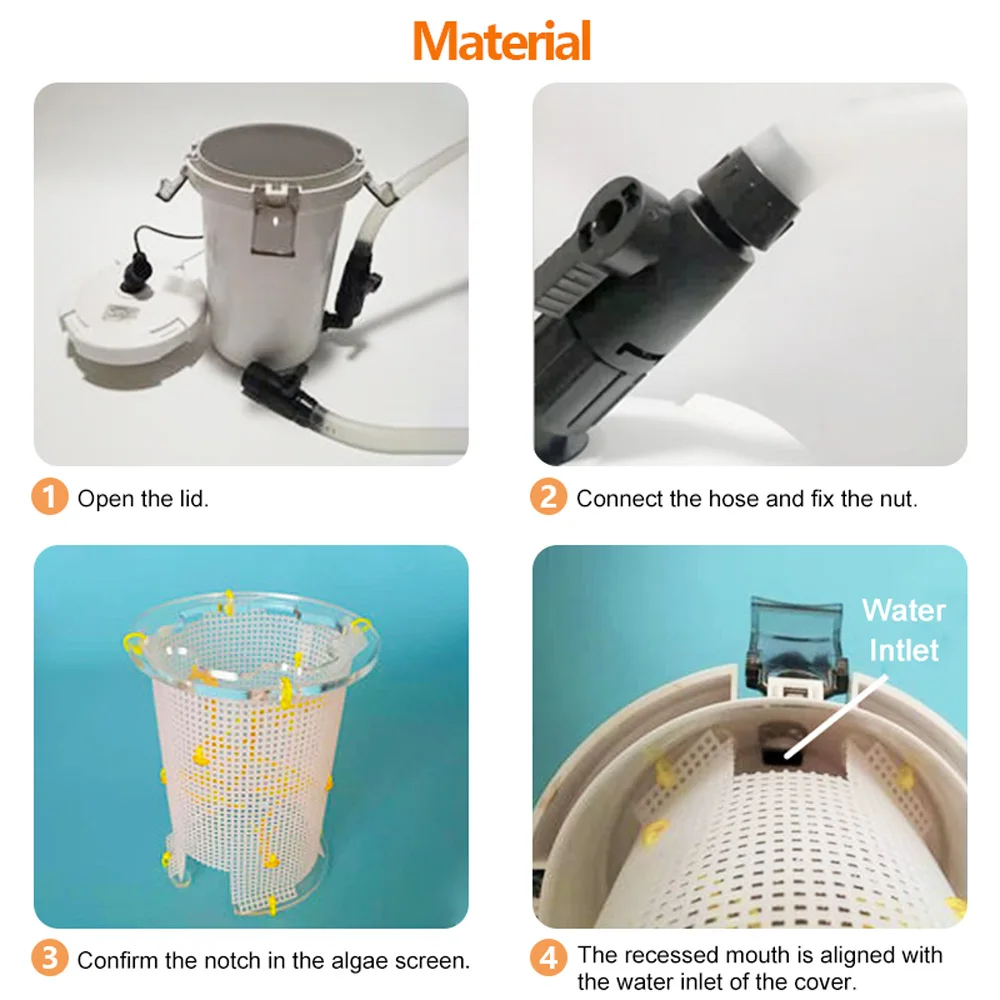 Material

1 Open the lid.

2 Connect the hose and fix the nut.

3 Confirm the notch in the algae screen.

Water Intlet

4 The recessed mouth is aligned with the water inlet of the cover.