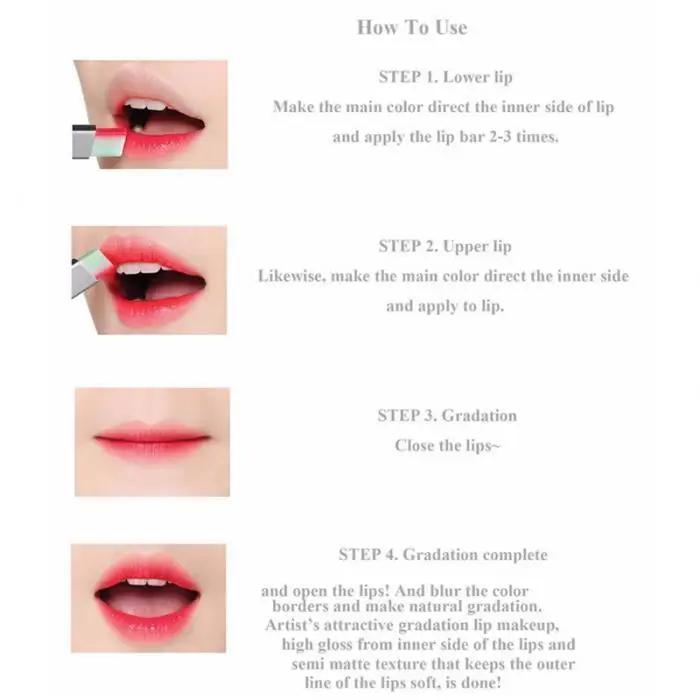 How To Use

STEP 1. Lower lip

Make the main color direct the inner side of lip and apply the lip bar 2-3 times.

STEP 2. Upper lip

Likewise, make the main color direct the inner side and apply to lip.

STEP 3. Gradation

Close the lips~

STEP 4. Gradation complete

and open the lips! And blur the color borders and make natural gradation. Artist's attractive gradation lip makeup, high gloss from inner side of the lips and semi matte texture that keeps the outer line of the lips soft, is done!