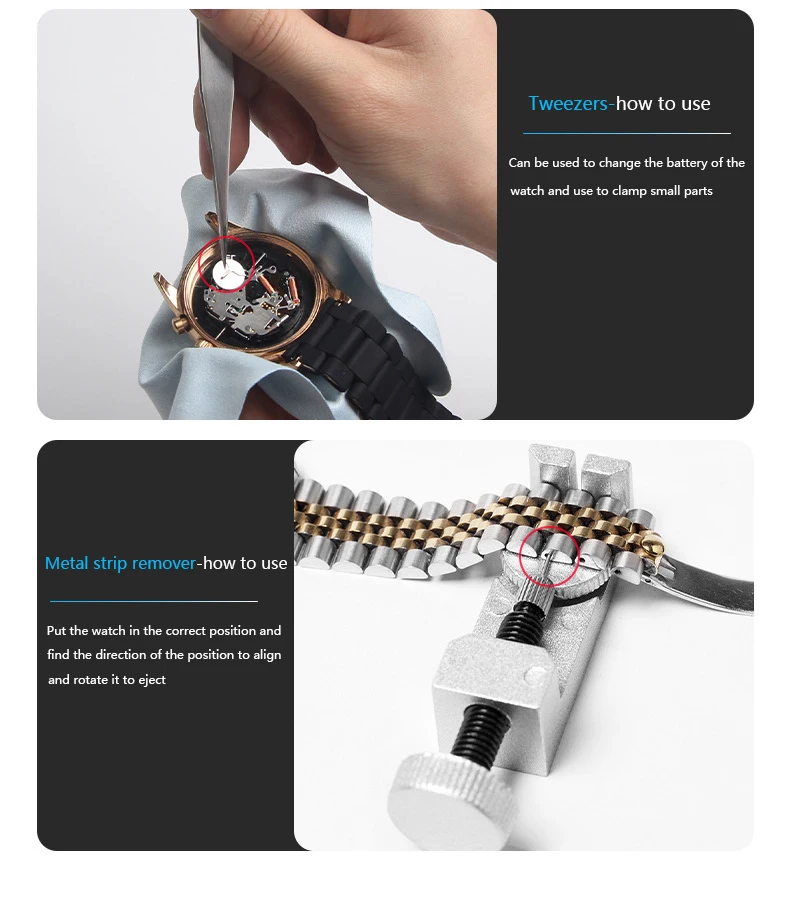 Tweezers-how to use

Can be used to change the battery of the watch and use to clamp small parts

Metal strip remover-how to use

Put the watch in the correct position and find the direction of the position to align and rotate it to eject