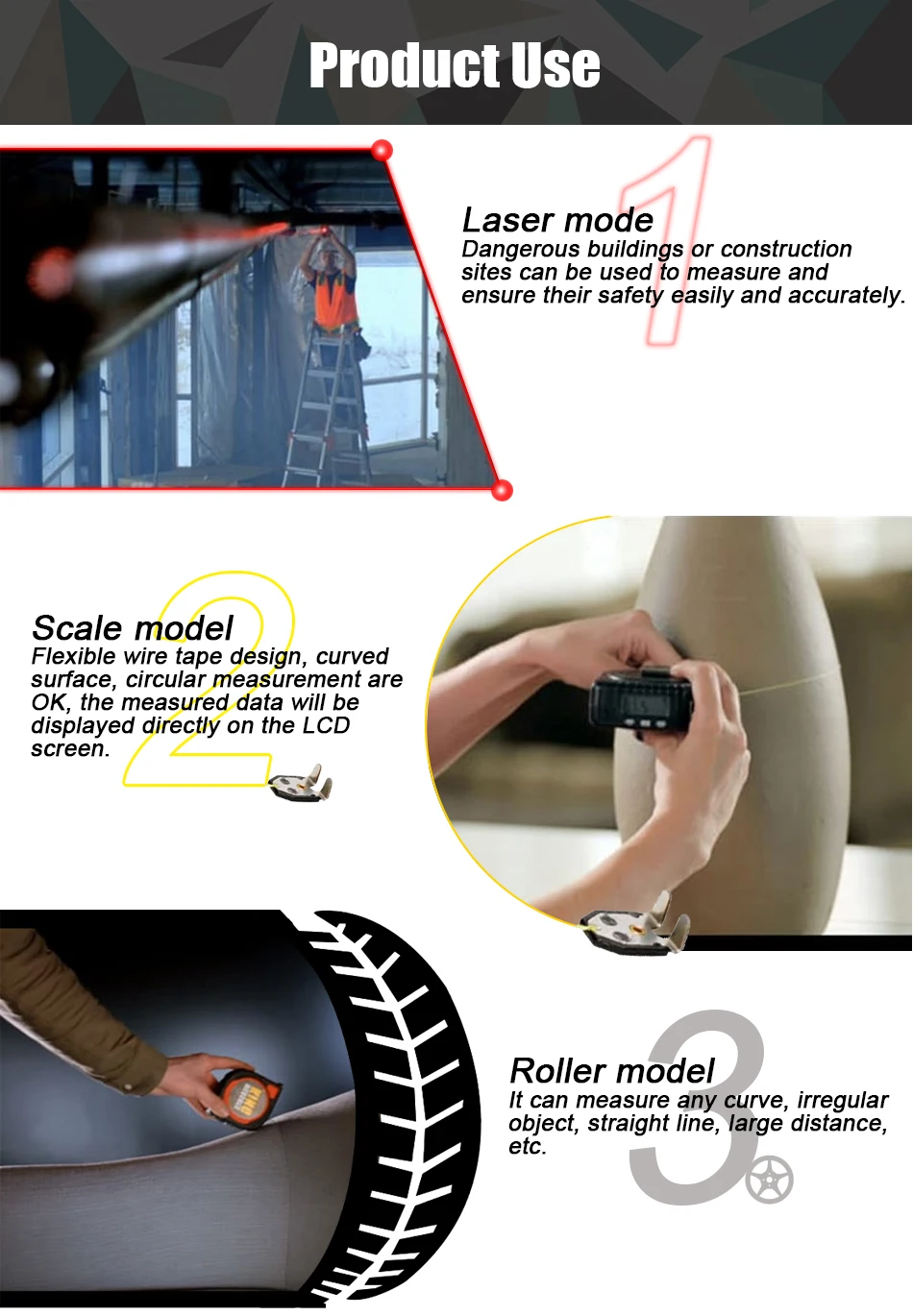 Product Use

1

Laser mode
Dangerous buildings or construction sites can be used to measure and ensure their safety easily and accurately.

2

Scale model
Flexible wire tape design, curved surface, circular measurement are OK, the measured data will be displayed directly on the LCD screen.

3

Roller model
It can measure any curve, irregular object, straight line, large distance, etc.