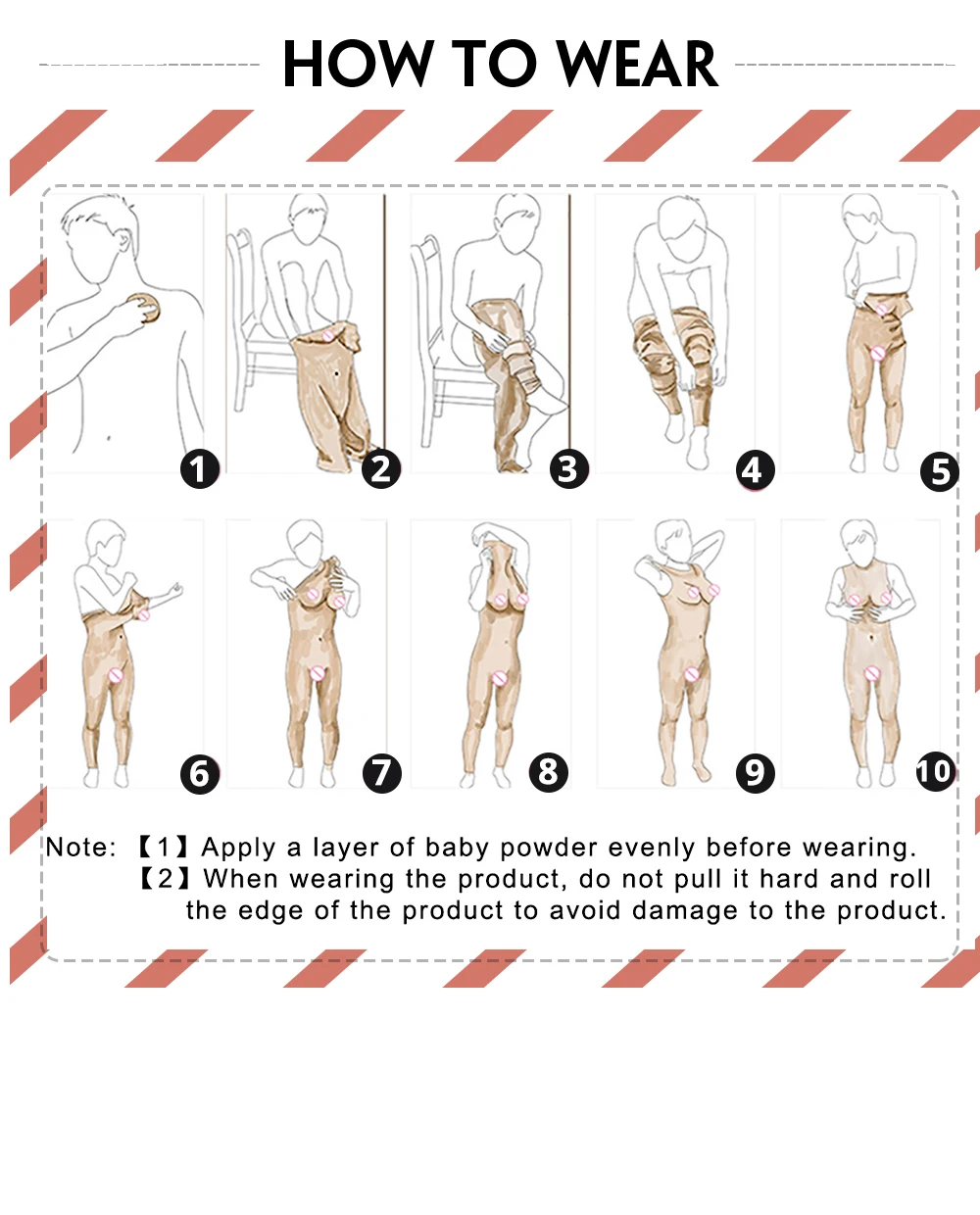 HOW TO WEAR

1 2 3 4 5

6 7 8 9 10

Note: 【1】Apply a layer of baby powder evenly before wearing.
【2】When wearing the product, do not pull it hard and roll the edge of the product to avoid damage to the product.