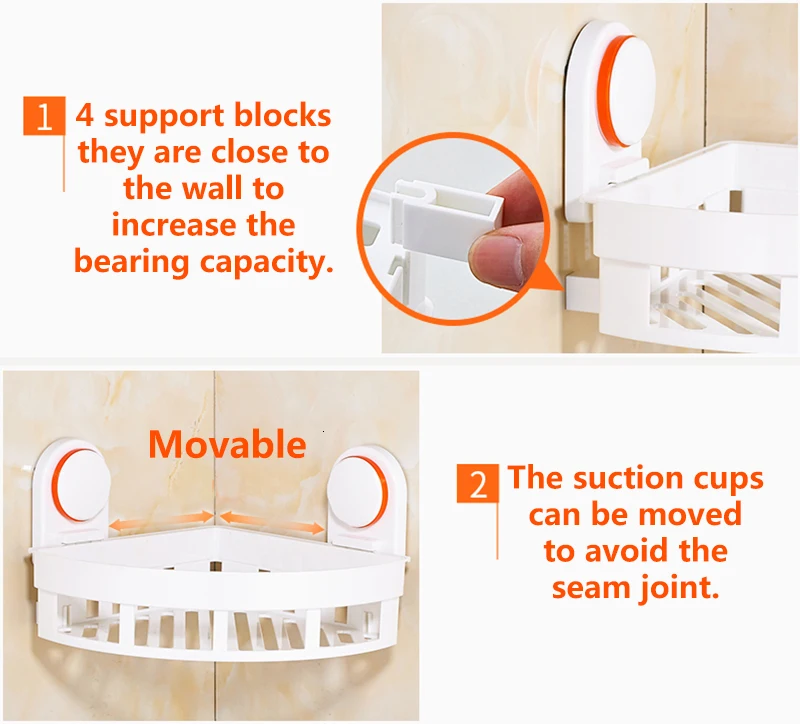 1 4 support blocks they are close to the wall to increase the bearing capacity.

Movable

2 The suction cups can be moved to avoid the seam joint.