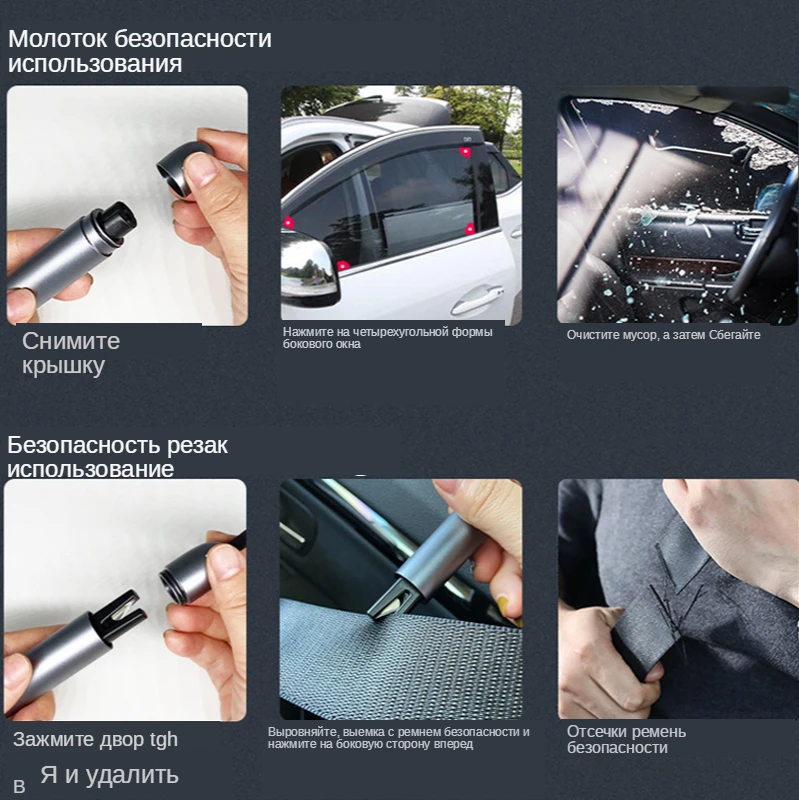 Молоток безопасности использования

Снимите крышку

Нажмите на четырехугольной формы бокового окна

Очистите мусор, а затем Сбегайте

Безопасность резак использование

Зажмите двор tgh

в Я и удалить

Выровняйте, выемка с ремнем безопасности и нажмите на боковую сторону вперед

Отсечки ремень безопасности