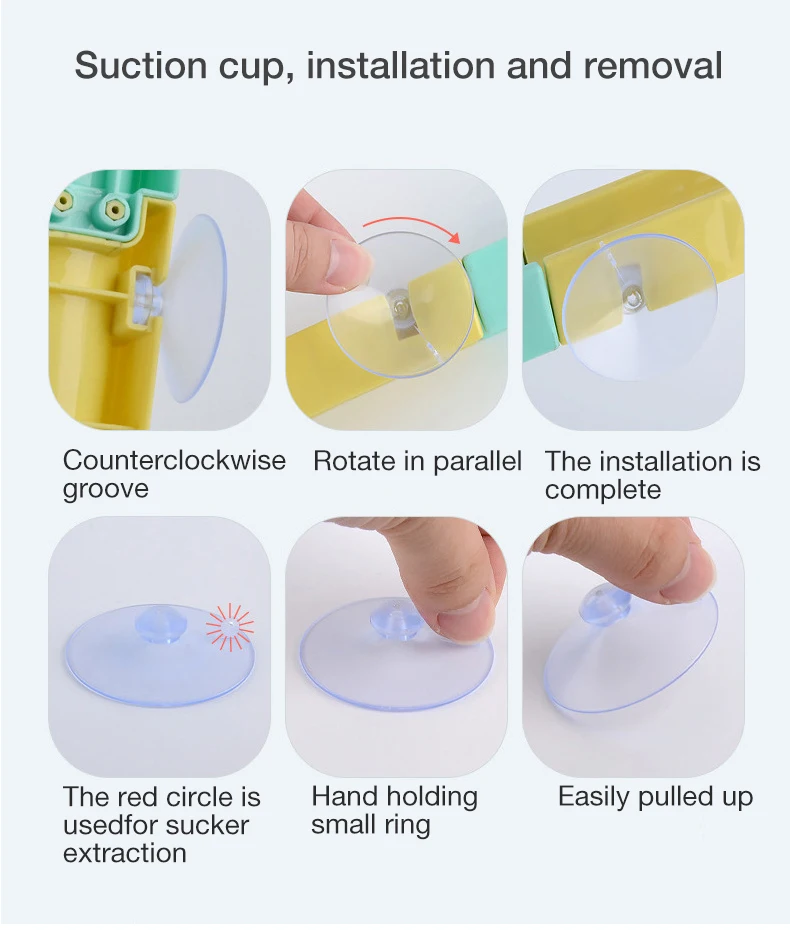 Suction cup, installation and removal

Counterclockwise groove

Rotate in parallel

The installation is complete

The red circle is usedfor sucker extraction

Hand holding small ring

Easily pulled up