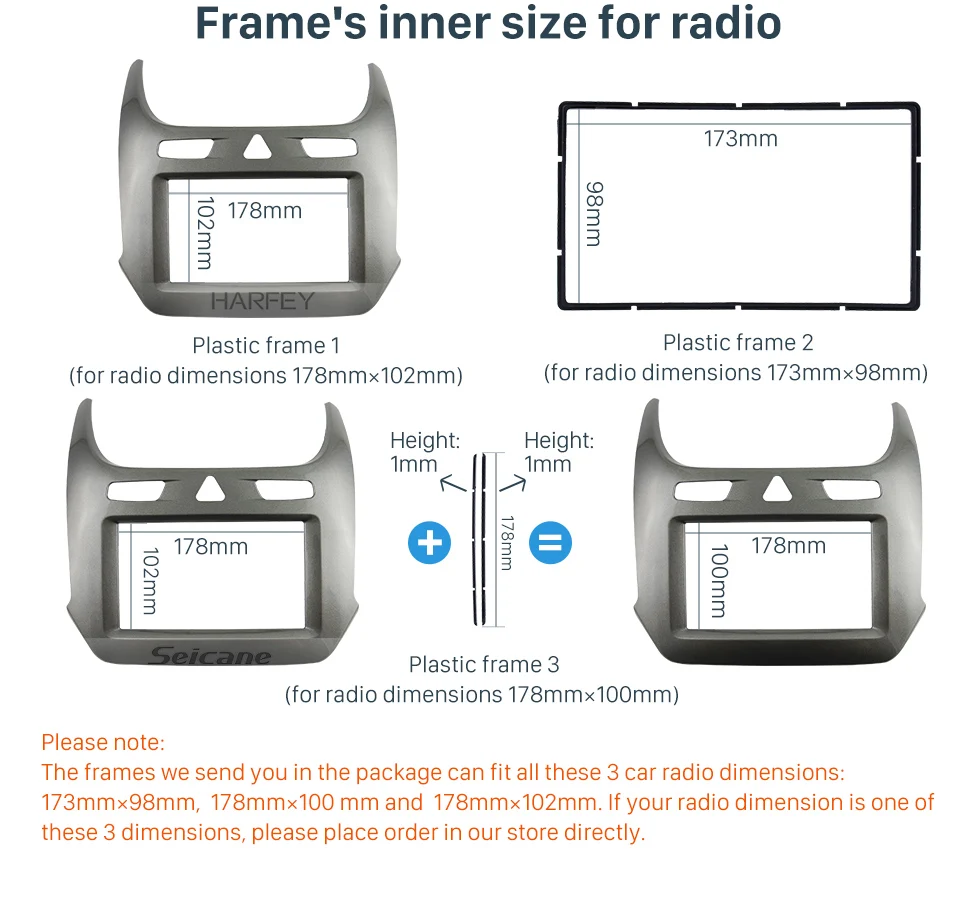 Frame's inner size for radio

178mm
102mm
HARFEY

Plastic frame 1
(for radio dimensions 178mm×102mm)

173mm
98mm

Plastic frame 2
(for radio dimensions 173mm×98mm)

178mm
102mm
Seicane

Height: 1mm

Height: 1mm

178mm

178mm
100mm

Plastic frame 3
(for radio dimensions 178mm×100mm)

Please note:
The frames we send you in the package can fit all these 3 car radio dimensions: 173mm×98mm, 178mm×100 mm and 178mm×102mm. If your radio dimension is one of these 3 dimensions, please place order in our store directly.