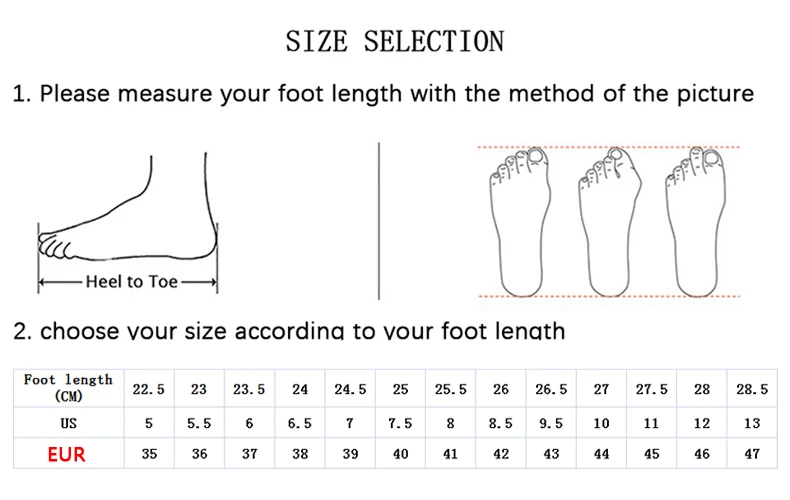 SIZE SELECTION

1. Please measure your foot length with the method of the picture

Heel to Toe

2. choose your size according to your foot length

| Foot length (CM) | 22.5 | 23 | 23.5 | 24 | 24.5 | 25 | 25.5 | 26 | 26.5 | 27 | 27.5 | 28 | 28.5 |
|---|---|---|---|---|---|---|---|---|---|---|---|---|---|
| US | 5 | 5.5 | 6 | 6.5 | 7 | 7.5 | 8 | 8.5 | 9.5 | 10 | 11 | 12 | 13 |
| EUR | 35 | 36 | 37 | 38 | 39 | 40 | 41 | 42 | 43 | 44 | 45 | 46 | 47 |