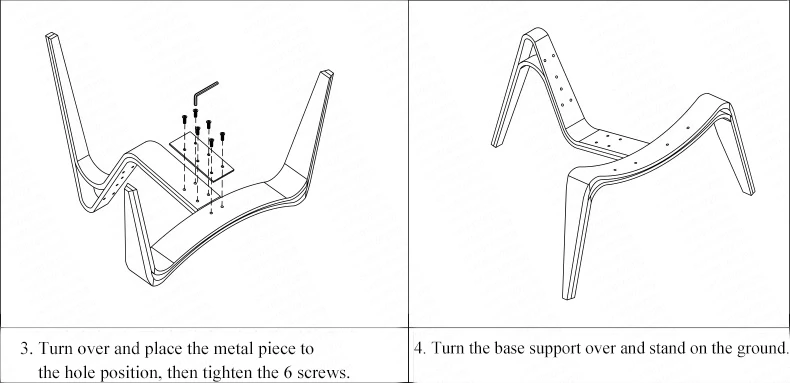 3. Turn over and place the metal piece to the hole position, then tighten the 6 screws.

4. Turn the base support over and stand on the ground.