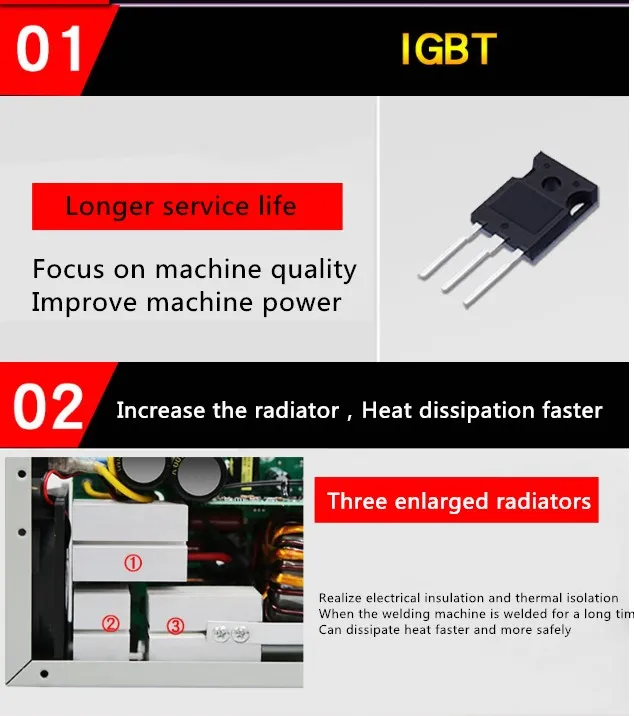 01

IGBT

Longer service life

Focus on machine quality
Improve machine power

02

Increase the radiator , Heat dissipation faster

①

②

③

Three enlarged radiators

Realize electrical insulation and thermal isolation
When the welding machine is welded for a long tim
Can dissipate heat faster and more safely