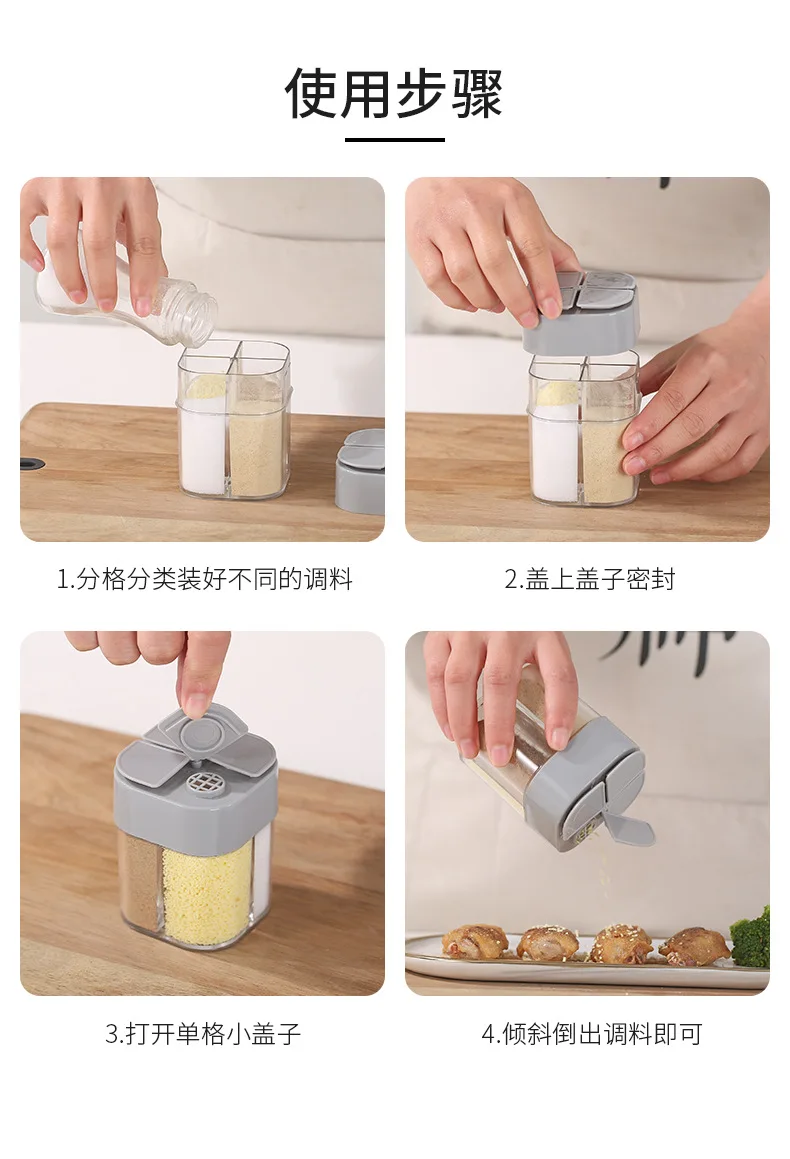 使用步骤

1.分格分类装好不同的调料

2.盖上盖子密封

3.打开单格小盖子

4.倾斜倒出调料即可