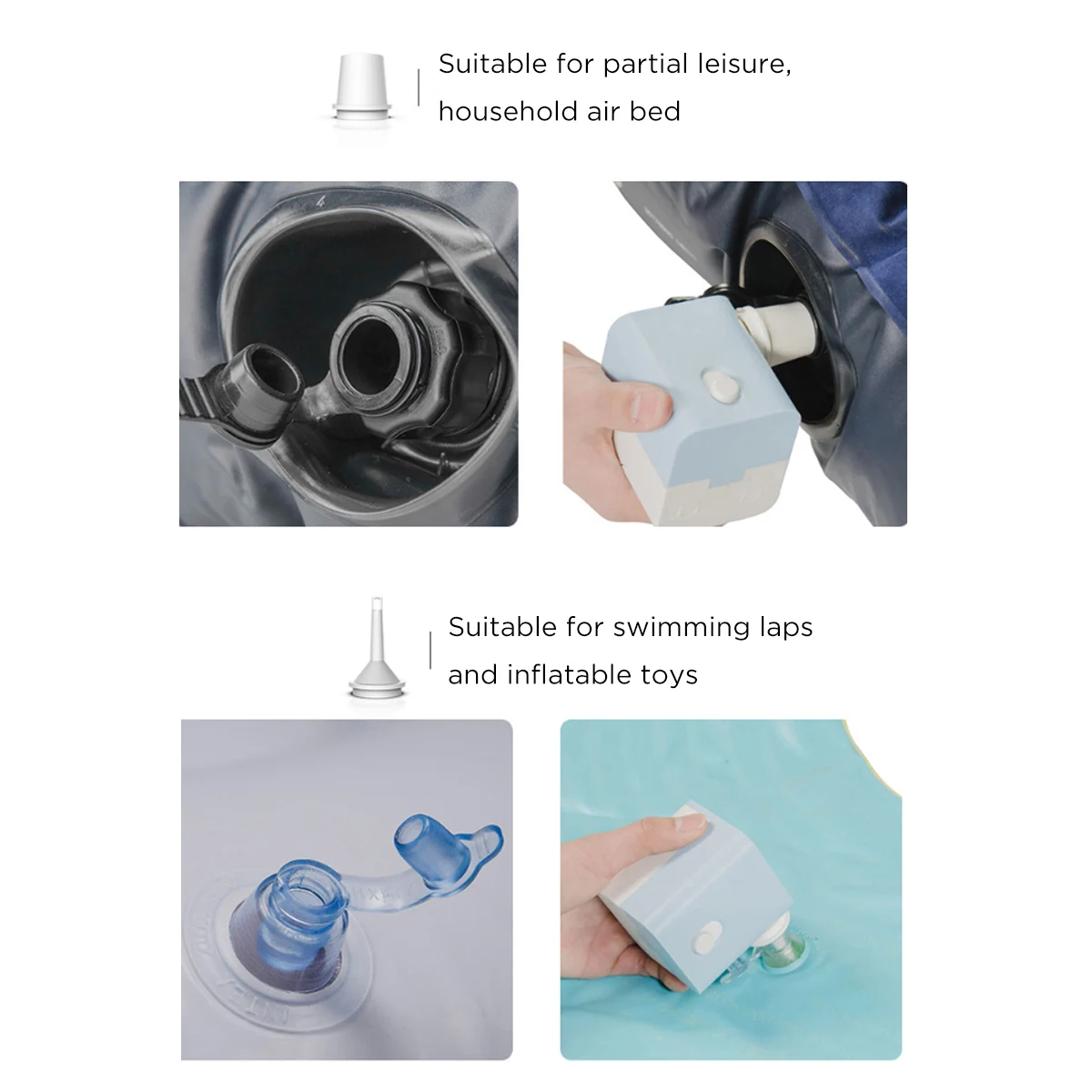 Suitable for partial leisure, household air bed

Suitable for swimming laps and inflatable toys