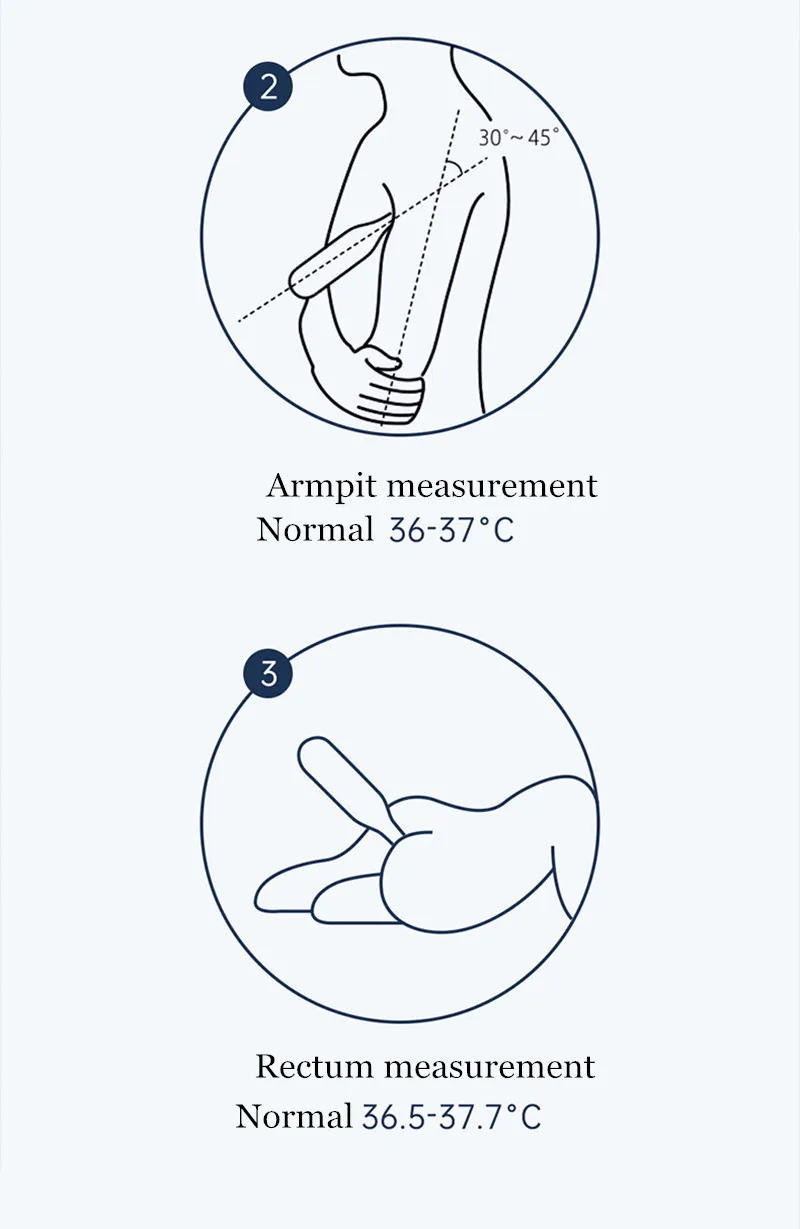 2

30°~45°

Armpit measurement
Normal 36-37°C

3

Rectum measurement
Normal 36.5-37.7°C