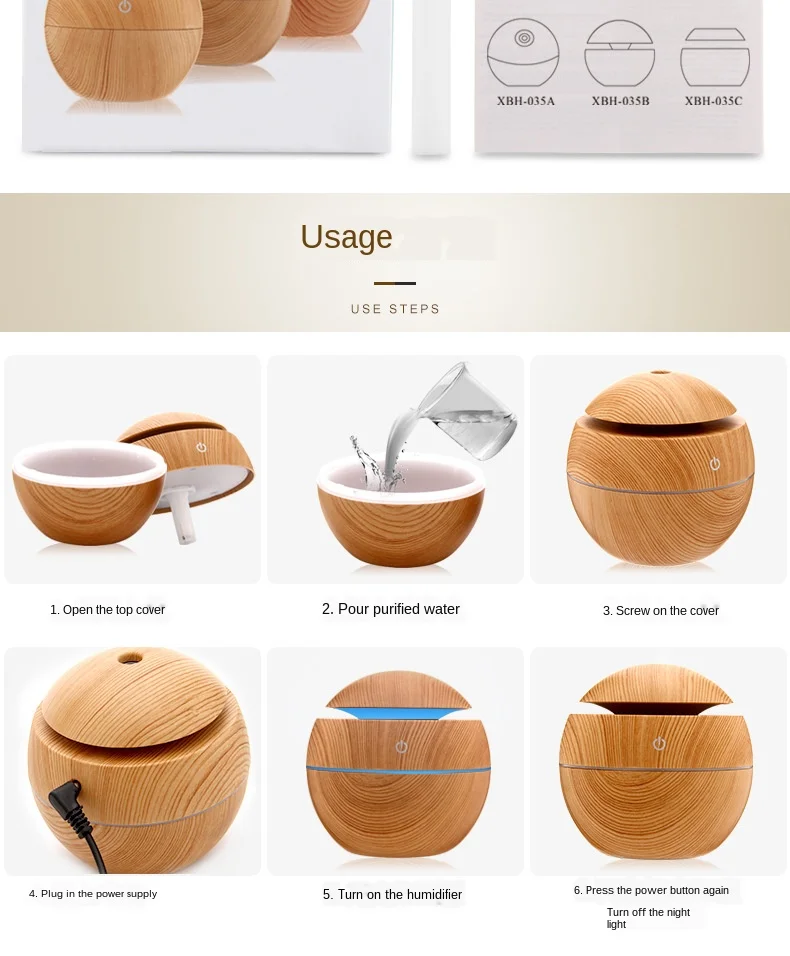 XBH-035A XBH-035B XBH-035C

Usage

USE STEPS

1. Open the top cover

2. Pour purified water

3. Screw on the cover

4. Plug in the power supply

5. Turn on the humidifier

6. Press the power button again

Turn off the night light